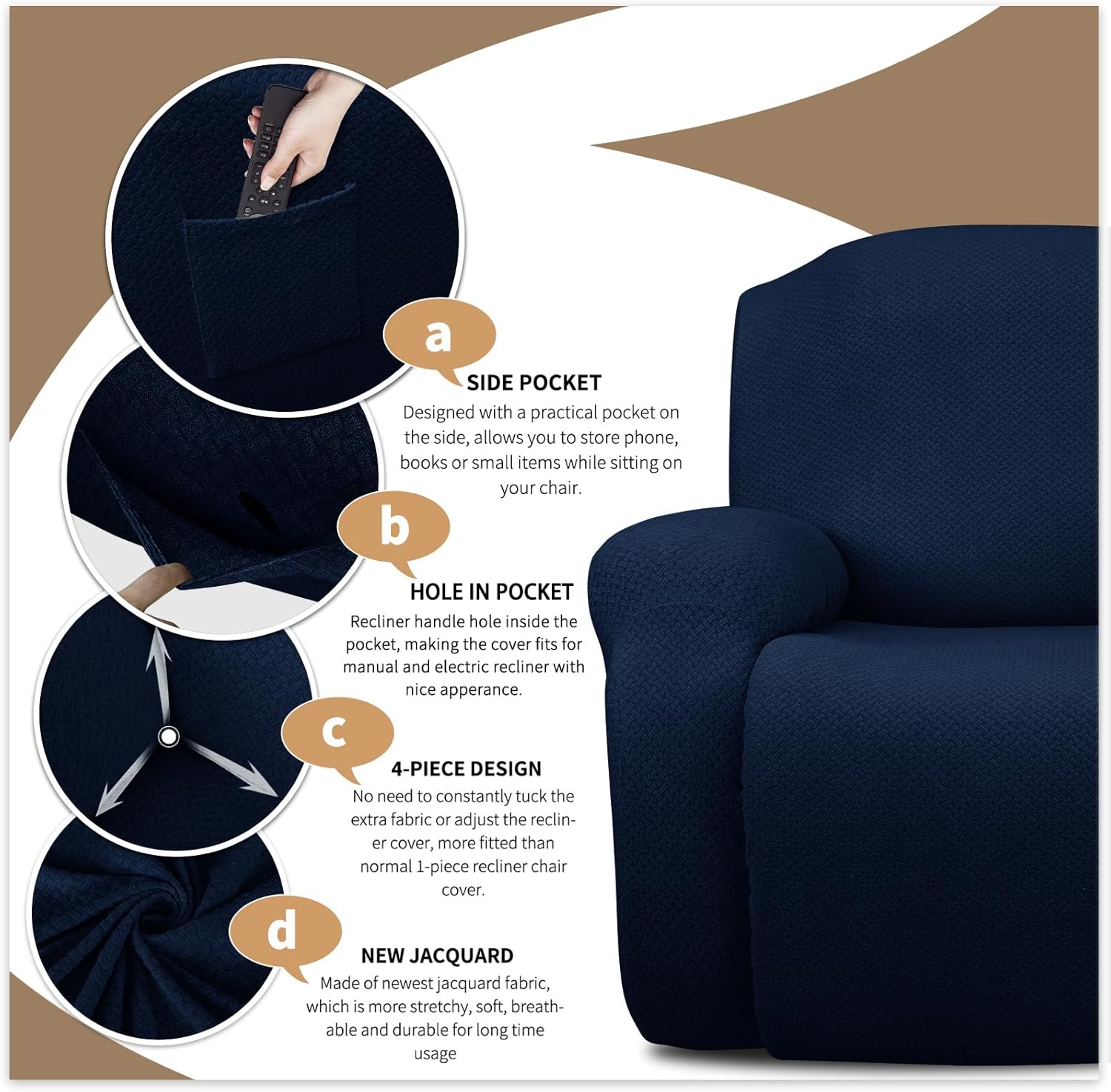 a

SIDE POCKET

Designed with a practical pocket on the side, allows you to store phone, books or small items while sitting on your chair.

b

HOLE IN POCKET

Recliner handle hole inside the pocket, making the cover fits for manual and electric recliner with nice apperance.

c

4-PIECE DESIGN

No need to constantly tuck the extra fabric or adjust the recliner cover, more fitted than normal 1-piece recliner chair cover.

d

NEW JACQUARD

Made of newest jacquard fabric, which is more stretchy, soft, breathable and durable for long time usage