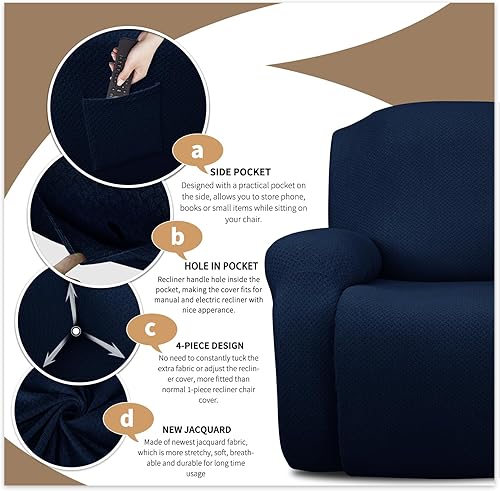 a

SIDE POCKET

Designed with a practical pocket on the side, allows you to store phone, books or small items while sitting on your chair.

b

HOLE IN POCKET

Recliner handle hole inside the pocket, making the cover fits for manual and electric recliner with nice apperance.

c

4-PIECE DESIGN

No need to constantly tuck the extra fabric or adjust the recliner cover, more fitted than normal 1-piece recliner chair cover.

d

NEW JACQUARD

Made of newest jacquard fabric, which is more stretchy, soft, breathable and durable for long time usage