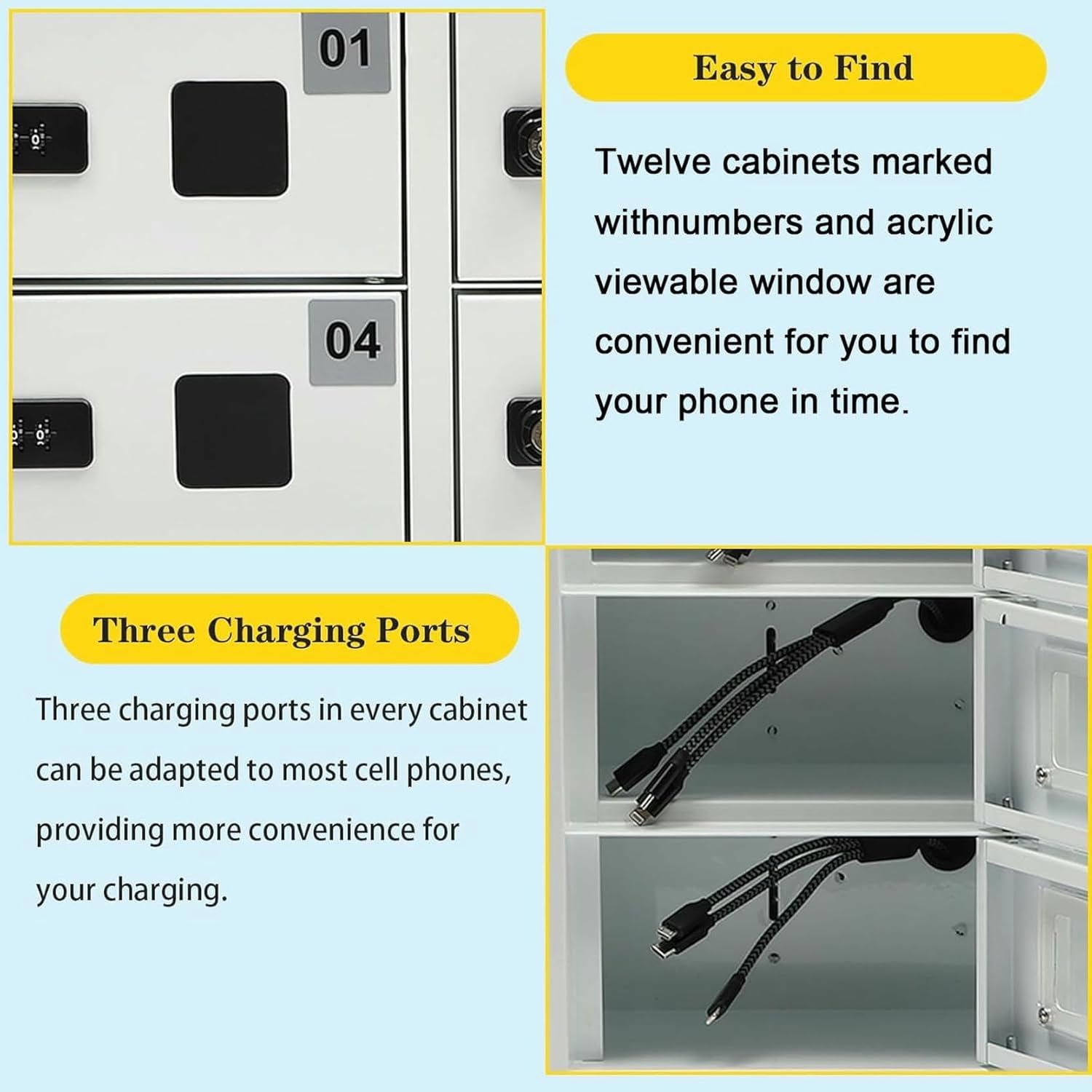 01

04

Easy to Find

Twelve cabinets marked withnumbers and acrylic viewable window are convenient for you to find your phone in time.

Three Charging Ports

Three charging ports in every cabinet can be adapted to most cell phones, providing more convenience for your charging.