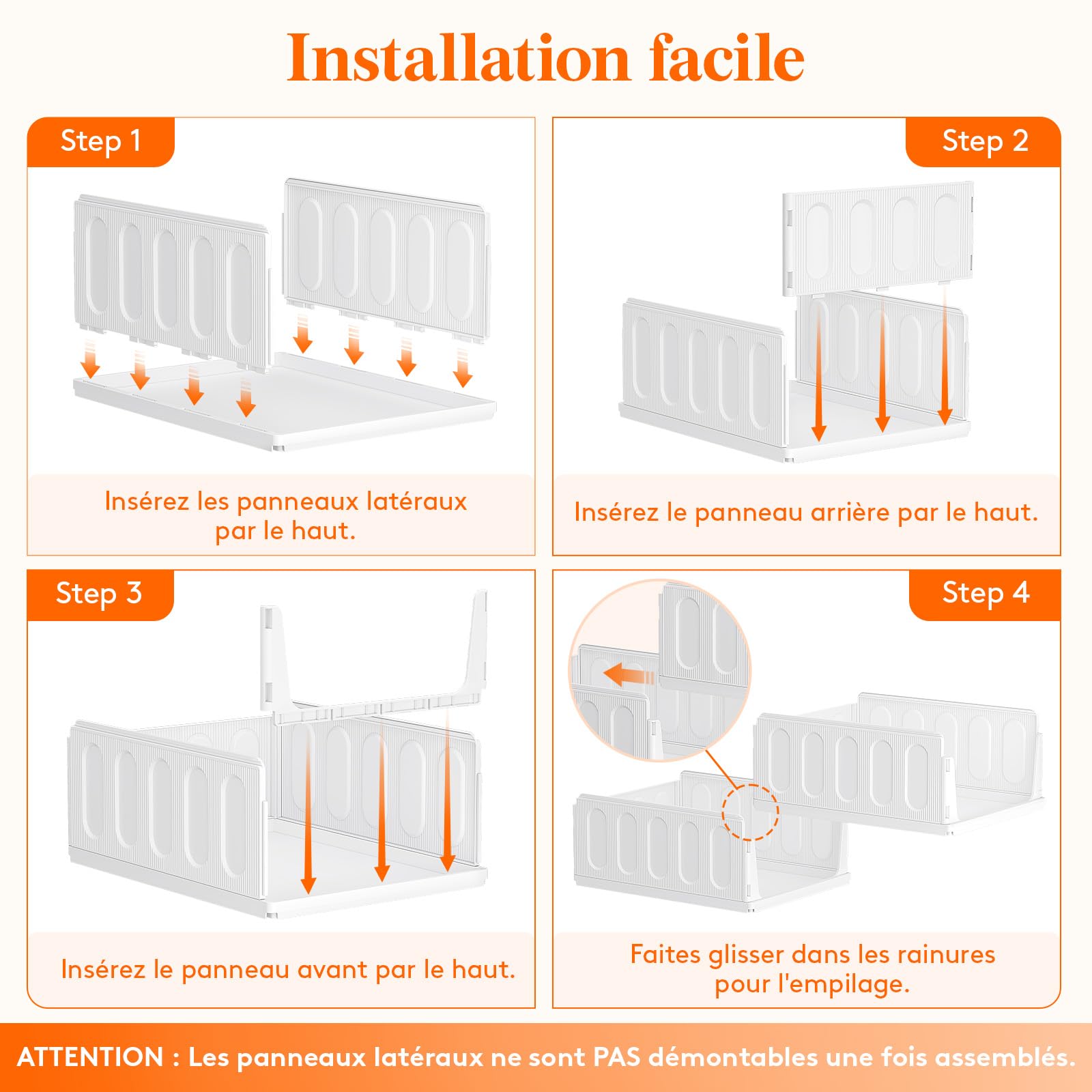 Installation facile

Step 1

Insérez les panneaux latéraux par le haut.

Step 2

Insérez le panneau arrière par le haut.

Step 3

Insérez le panneau avant par le haut.

Step 4

Faites glisser dans les rainures pour l'empilage.

ATTENTION : Les panneaux latéraux ne sont PAS démontables une fois assemblés.