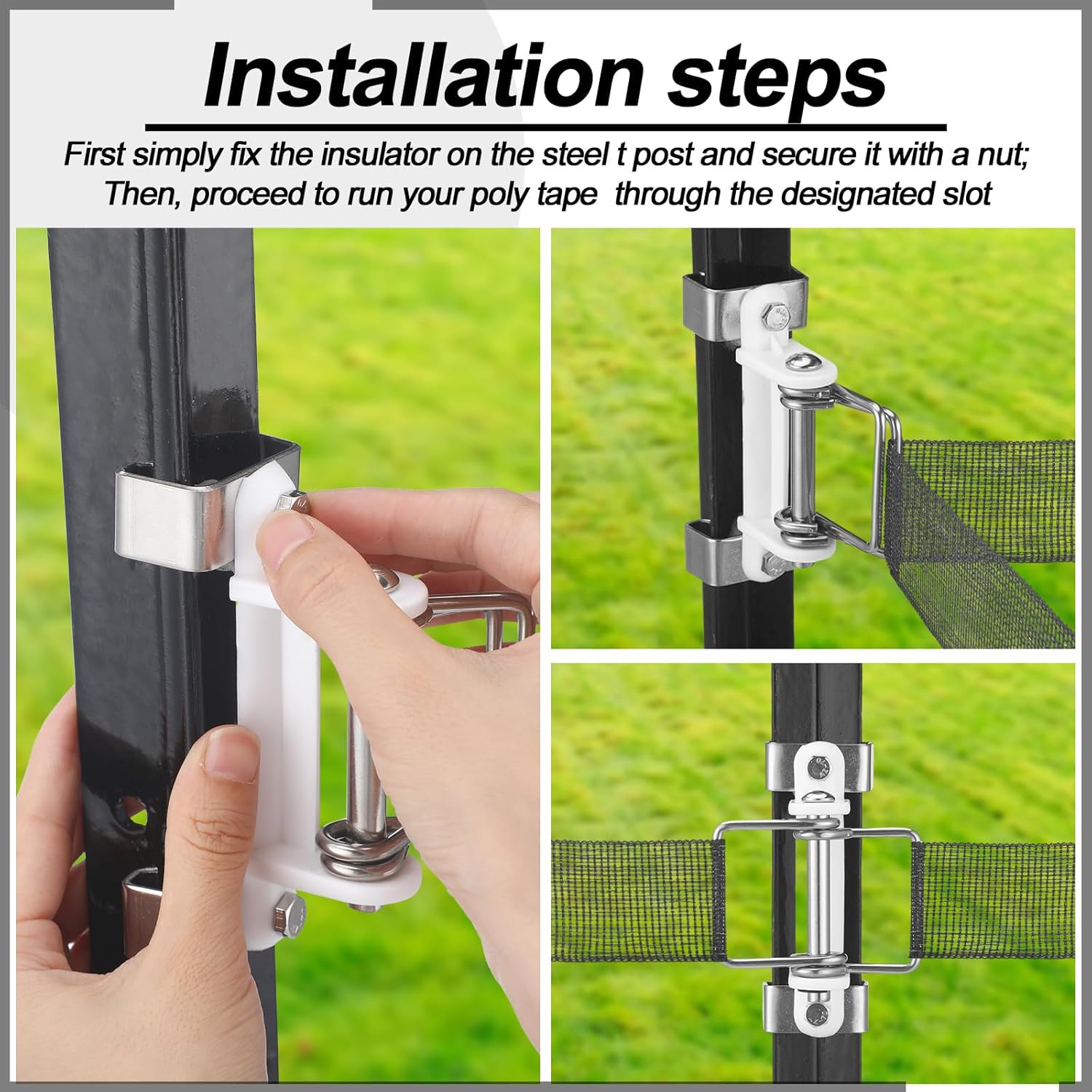 Installation steps

First simply fix the insulator on the steel t post and secure it with a nut; Then, proceed to run your poly tape through the designated slot