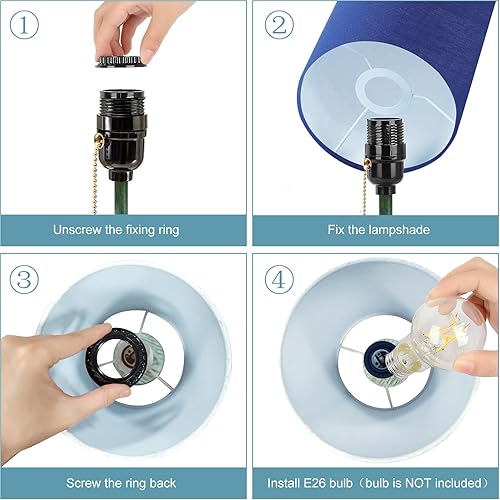 ①

Unscrew the fixing ring

②

Fix the lampshade

③

Screw the ring back

④

Install E26 bulb（bulb is NOT included）