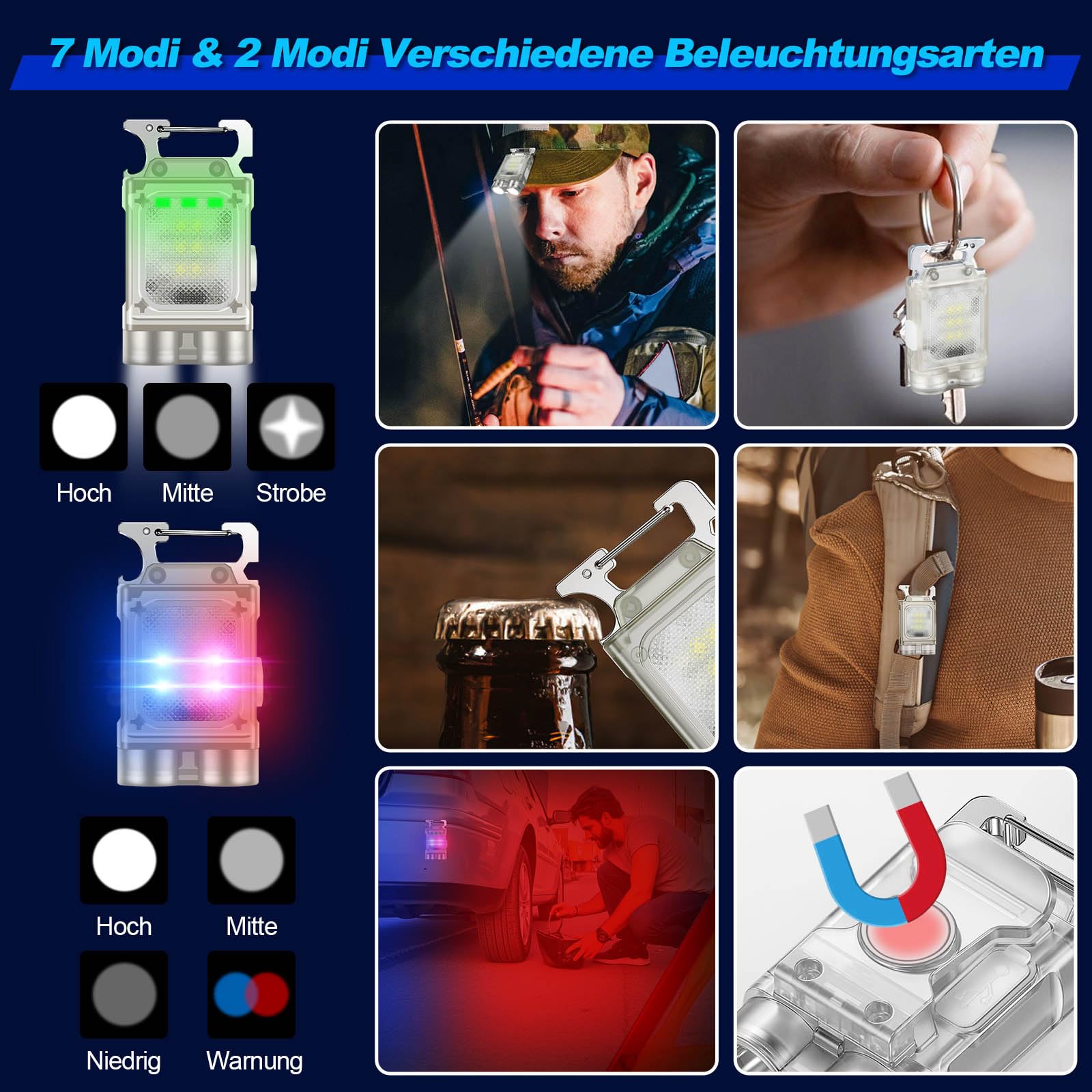 7 Modi & 2 Modi Verschiedene Beleuchtungsarten

Hoch
Mitte
Strobe

Hoch
Mitte
Niedrig
Warnung