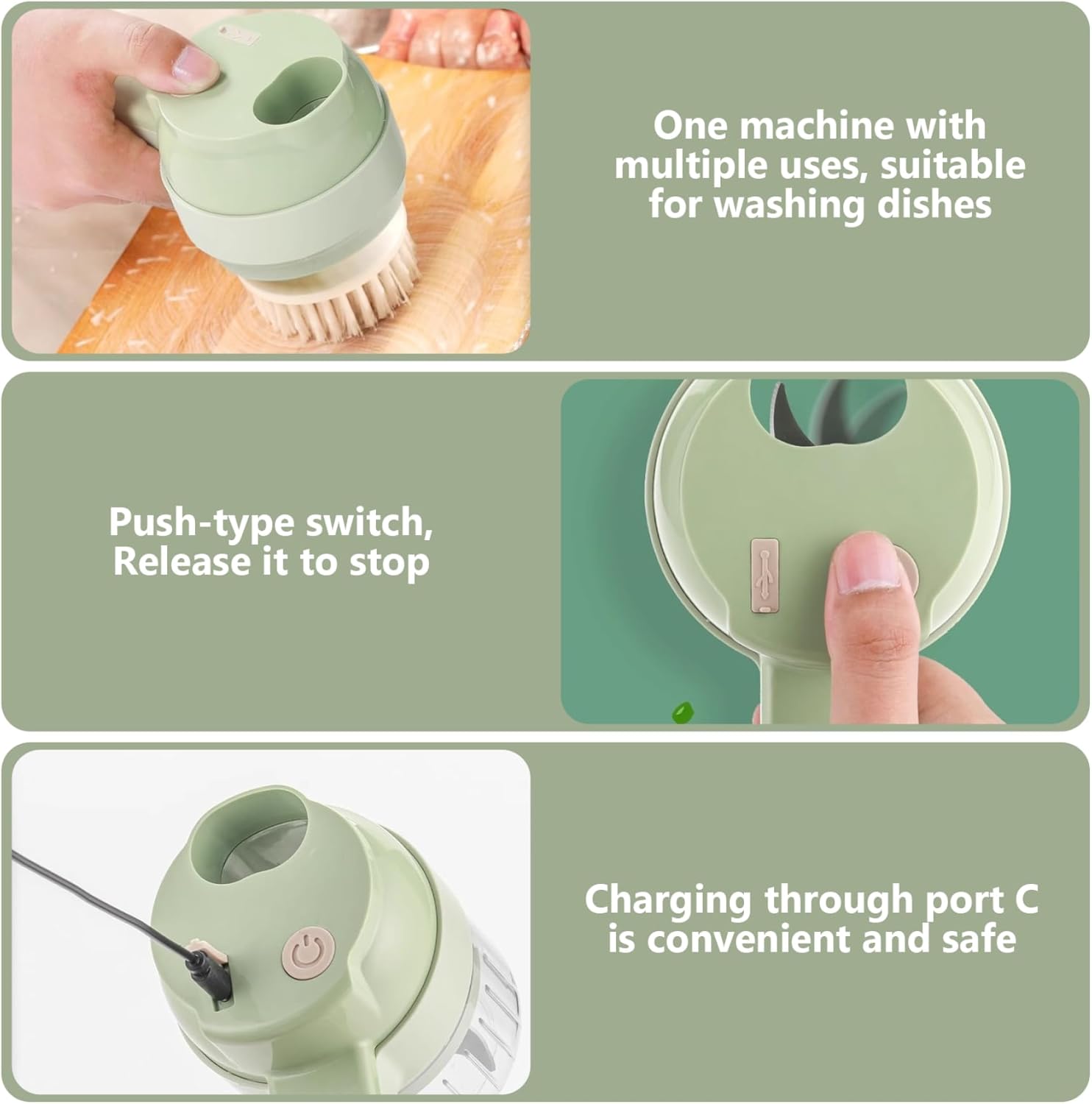 One machine with multiple uses, suitable for washing dishes

Push-type switch, Release it to stop

Charging through port C is convenient and safe