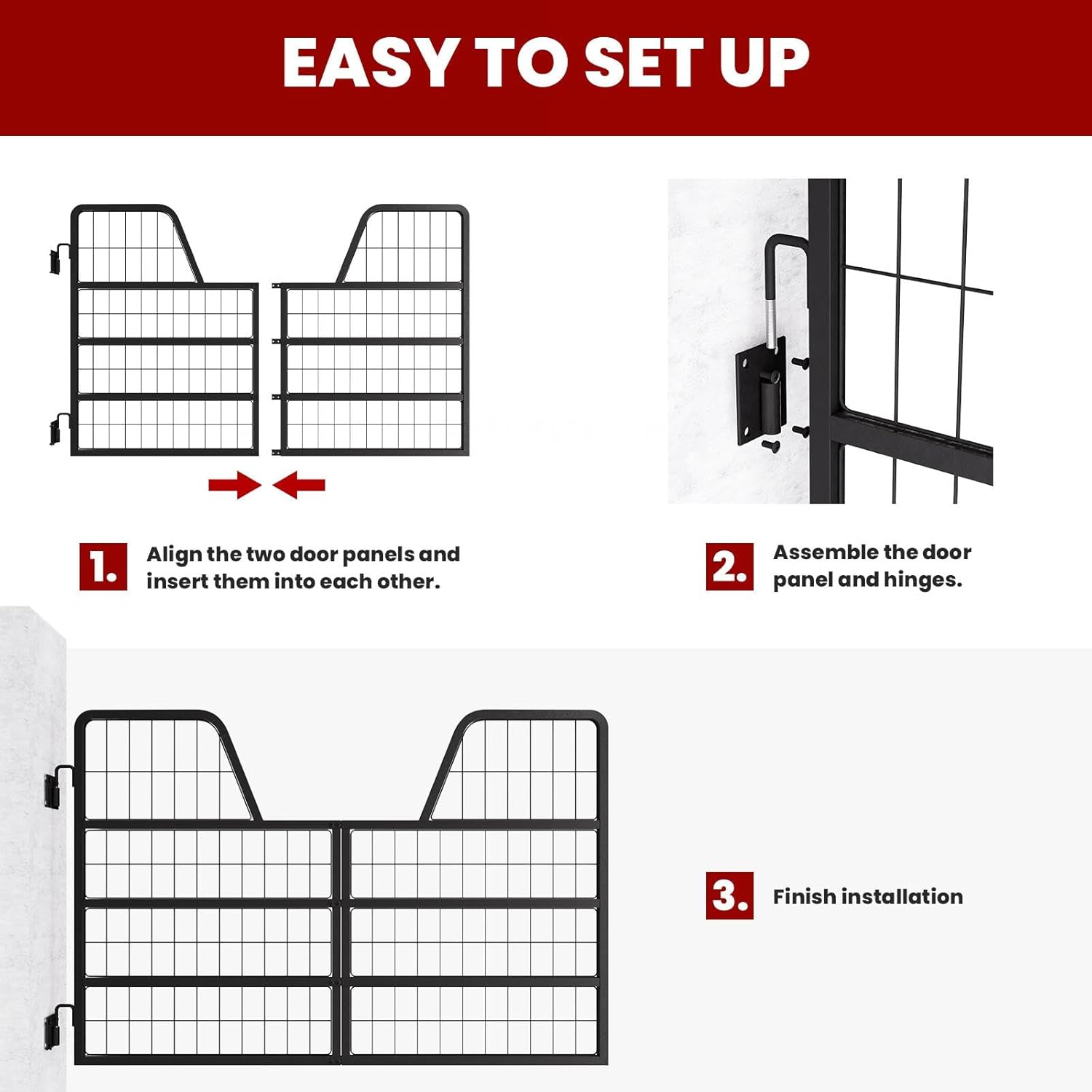 EASY TO SET UP

1. Align the two door panels and insert them into each other.

2. Assemble the door panel and hinges.

3. Finish installation