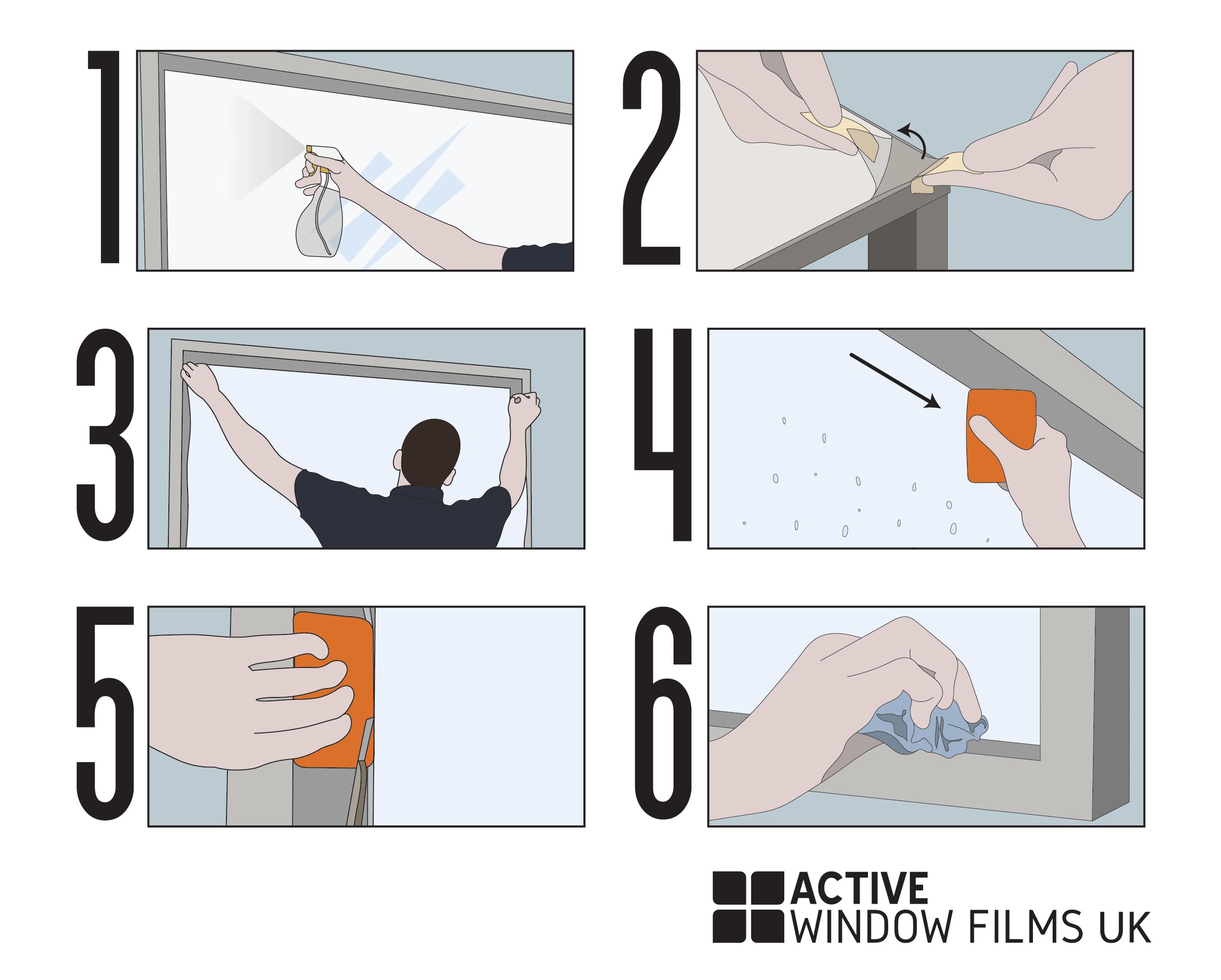 1

2

3

4

5

6

ACTIVE
WINDOW FILMS UK