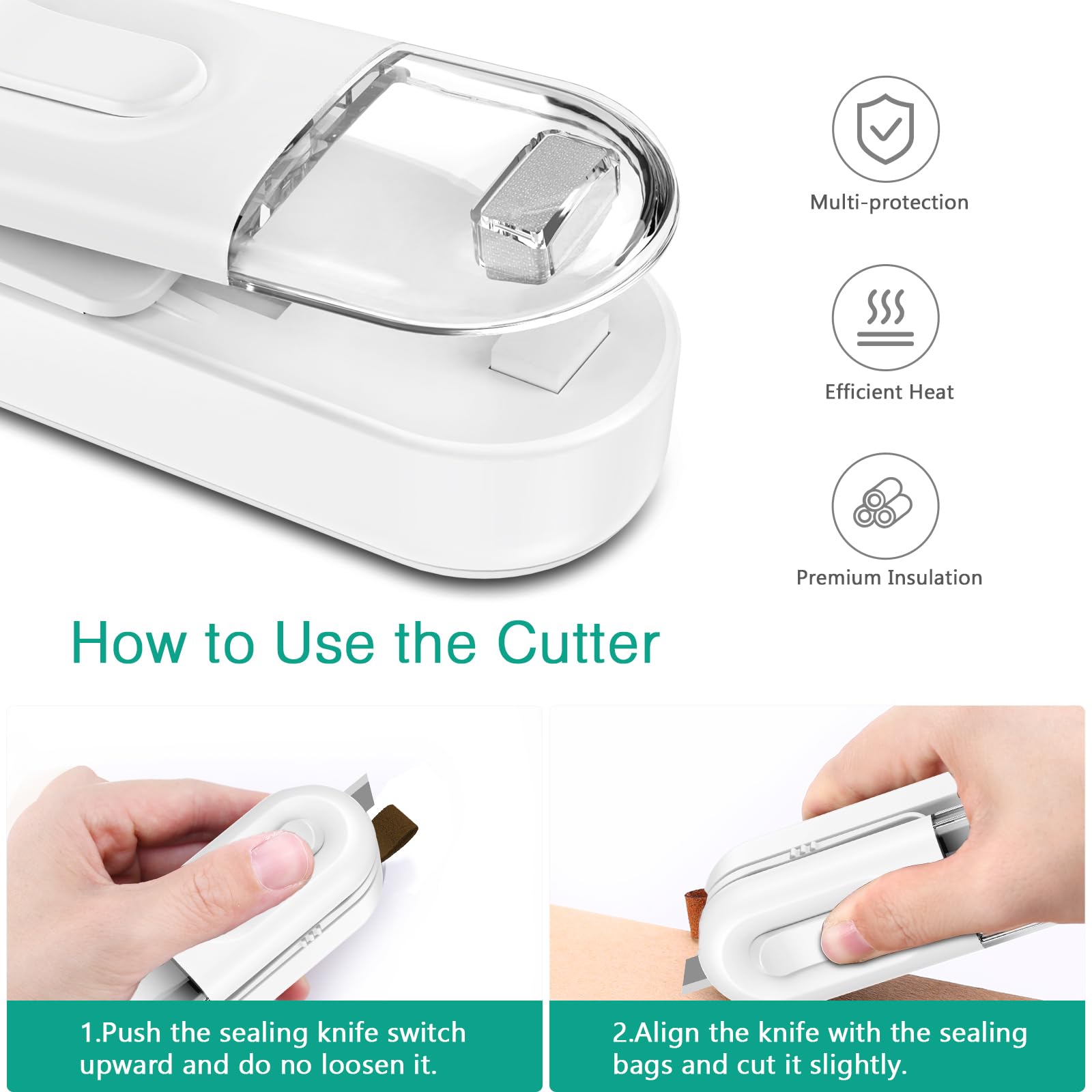 Multi-protection

Efficient Heat

Premium Insulation

How to Use the Cutter

1.Push the sealing knife switch upward and do no loosen it.

2.Align the knife with the sealing bags and cut it slightly.