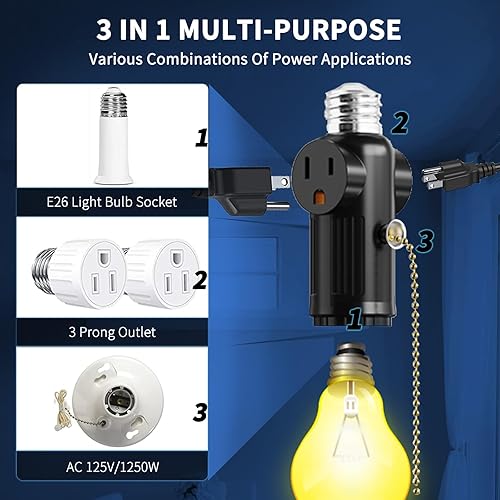 3 IN 1 MULTI-PURPOSE

Various Combinations Of Power Applications

1

E26 Light Bulb Socket

2

3 Prong Outlet

3

AC 125V/1250W

2

3

1