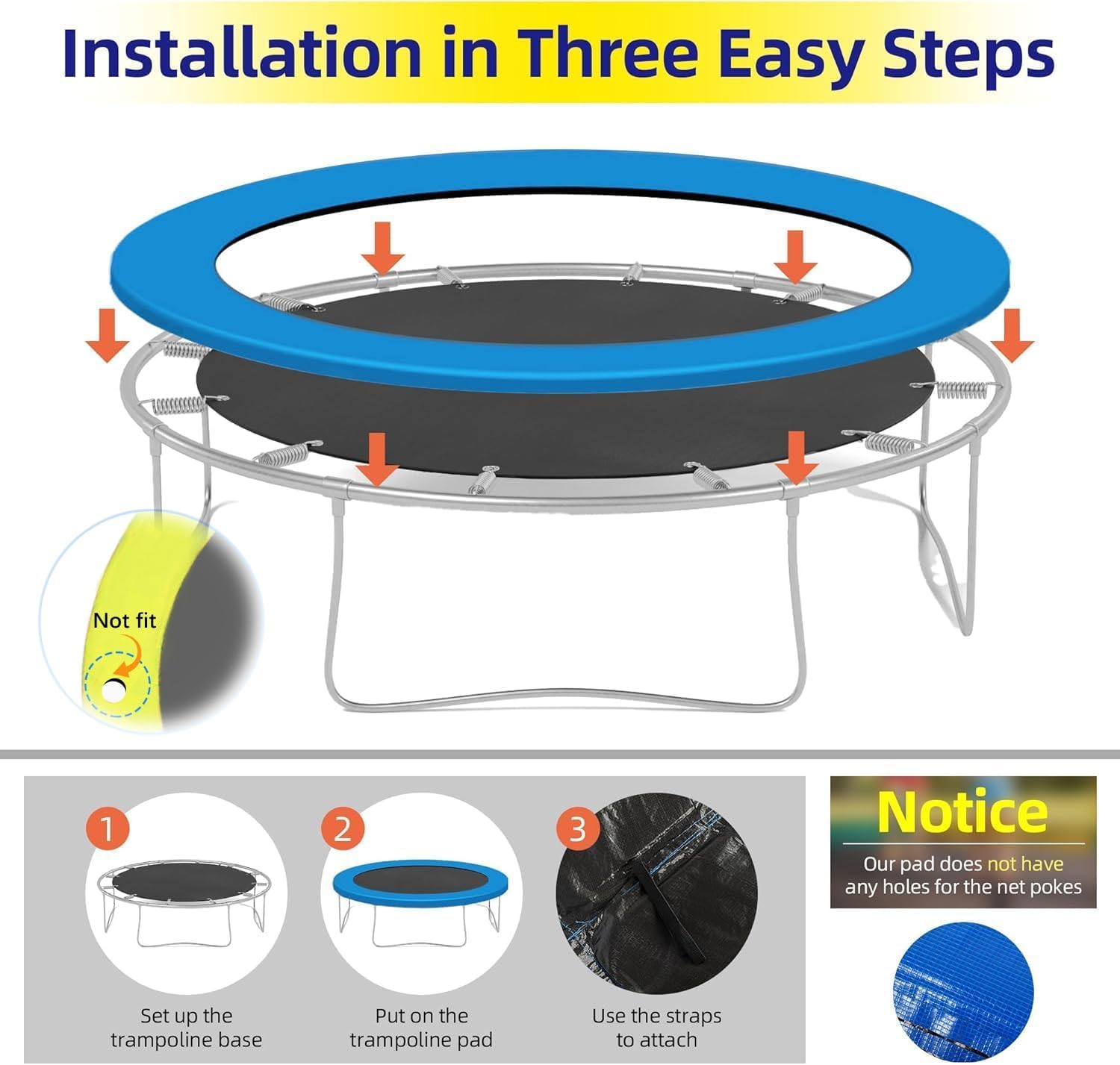 Installation in Three Easy Steps

Not fit

1
Set up the trampoline base

2
Put on the trampoline pad

3
Use the straps to attach

Notice
Our pad does not have any holes for the net pokes