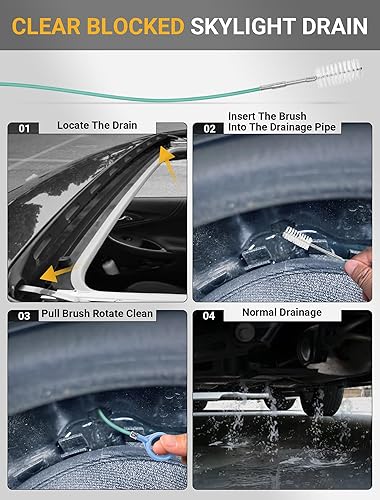 CLEAR BLOCKED SKYLIGHT DRAIN

01 Locate The Drain

02 Insert The Brush Into The Drainage Pipe

03 Pull Brush Rotate Clean

04 Normal Drainage