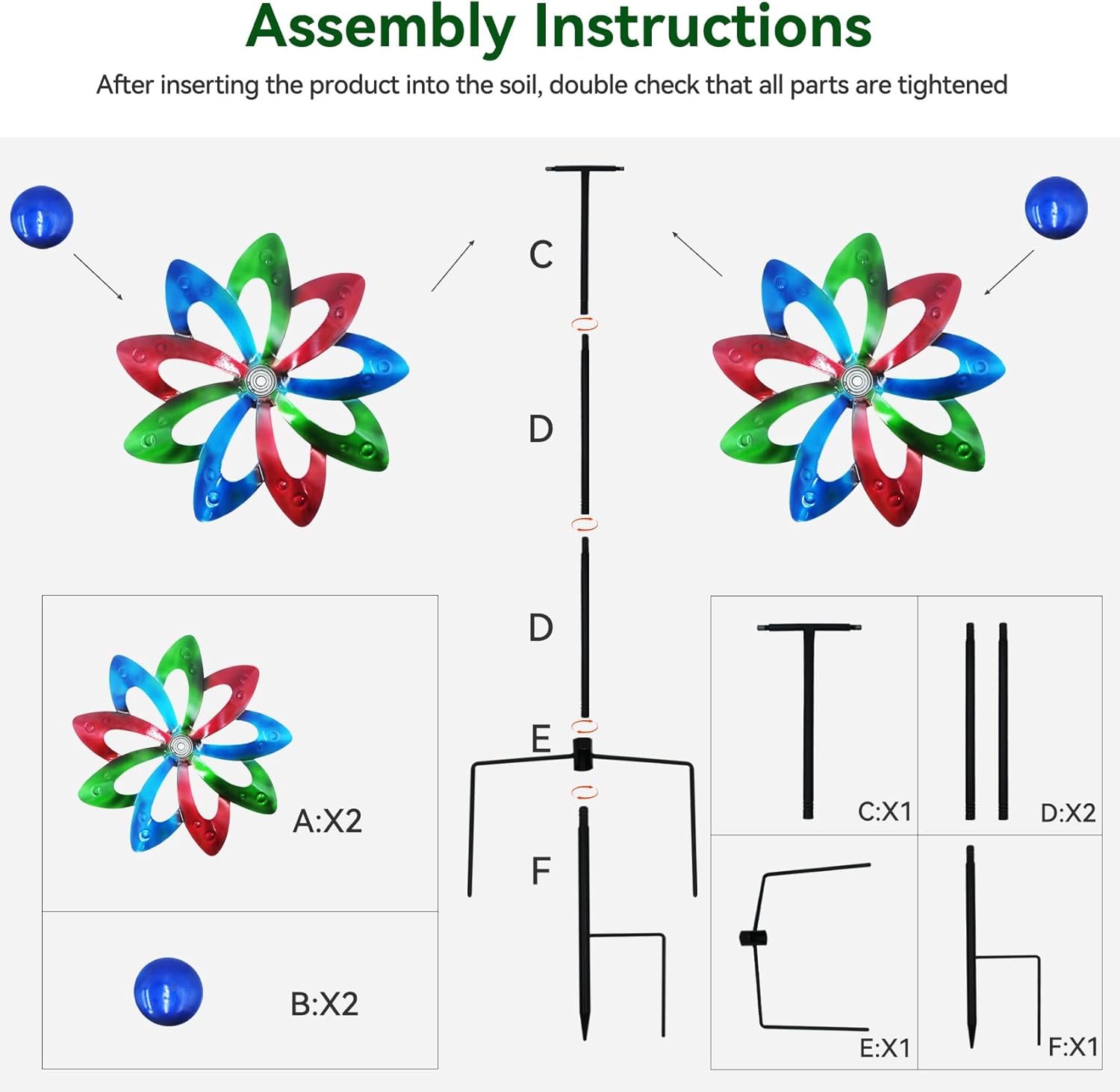 Assembly Instructions

After inserting the product into the soil, double check that all parts are tightened

C

D

D

E

F

A:X2

B:X2

C:X1

D:X2

E:X1

F:X1