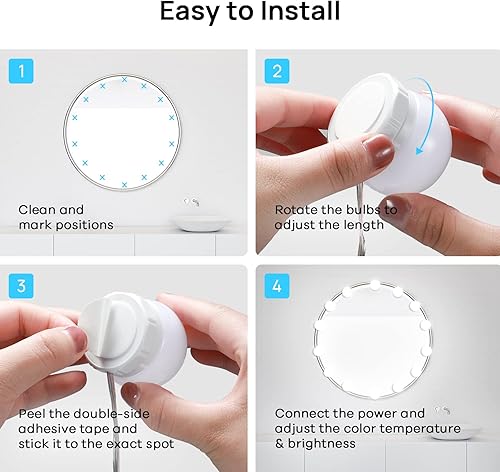 Easy to Install

1

Clean and mark positions

2

Rotate the bulbs to adjust the length

3

Peel the double-side adhesive tape and stick it to the exact spot

4

Connect the power and adjust the color temperature & brightness