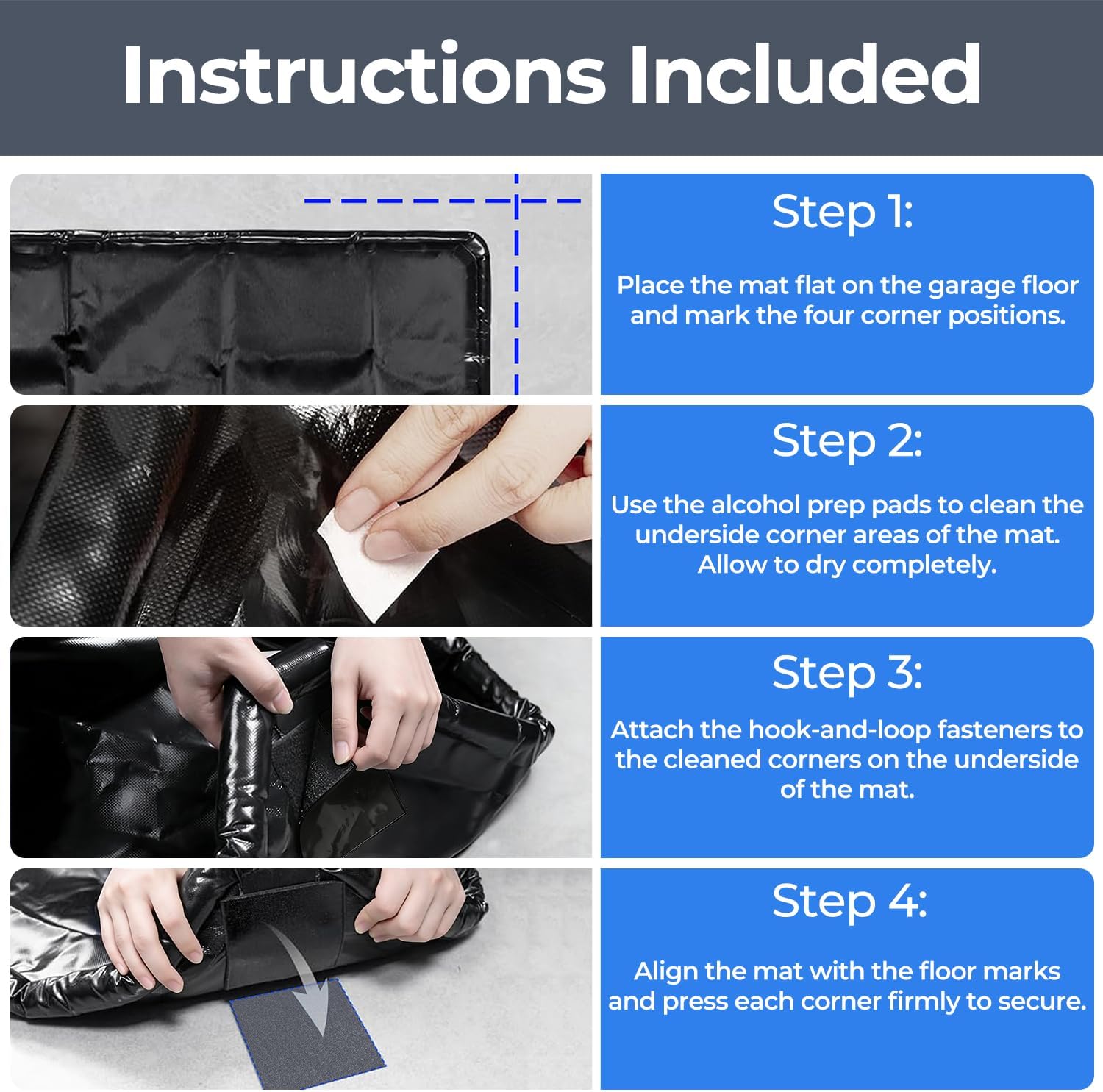 Instructions Included

Step 1:

Place the mat flat on the garage floor and mark the four corner positions.

Step 2:

Use the alcohol prep pads to clean the underside corner areas of the mat. Allow to dry completely.

Step 3:

Attach the hook-and-loop fasteners to the cleaned corners on the underside of the mat.

Step 4:

Align the mat with the floor marks and press each corner firmly to secure.