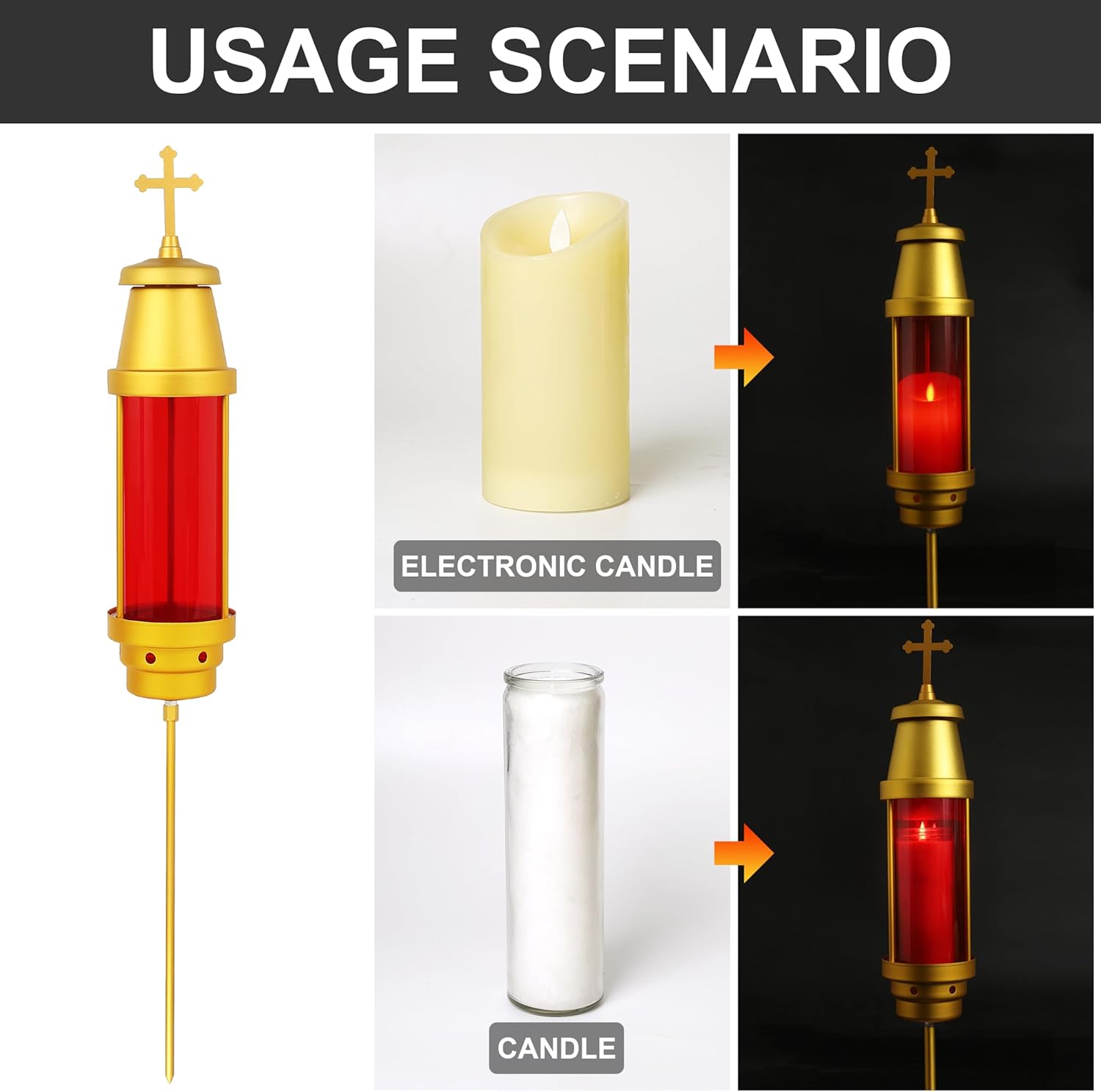 USAGE SCENARIO

ELECTRONIC CANDLE

CANDLE