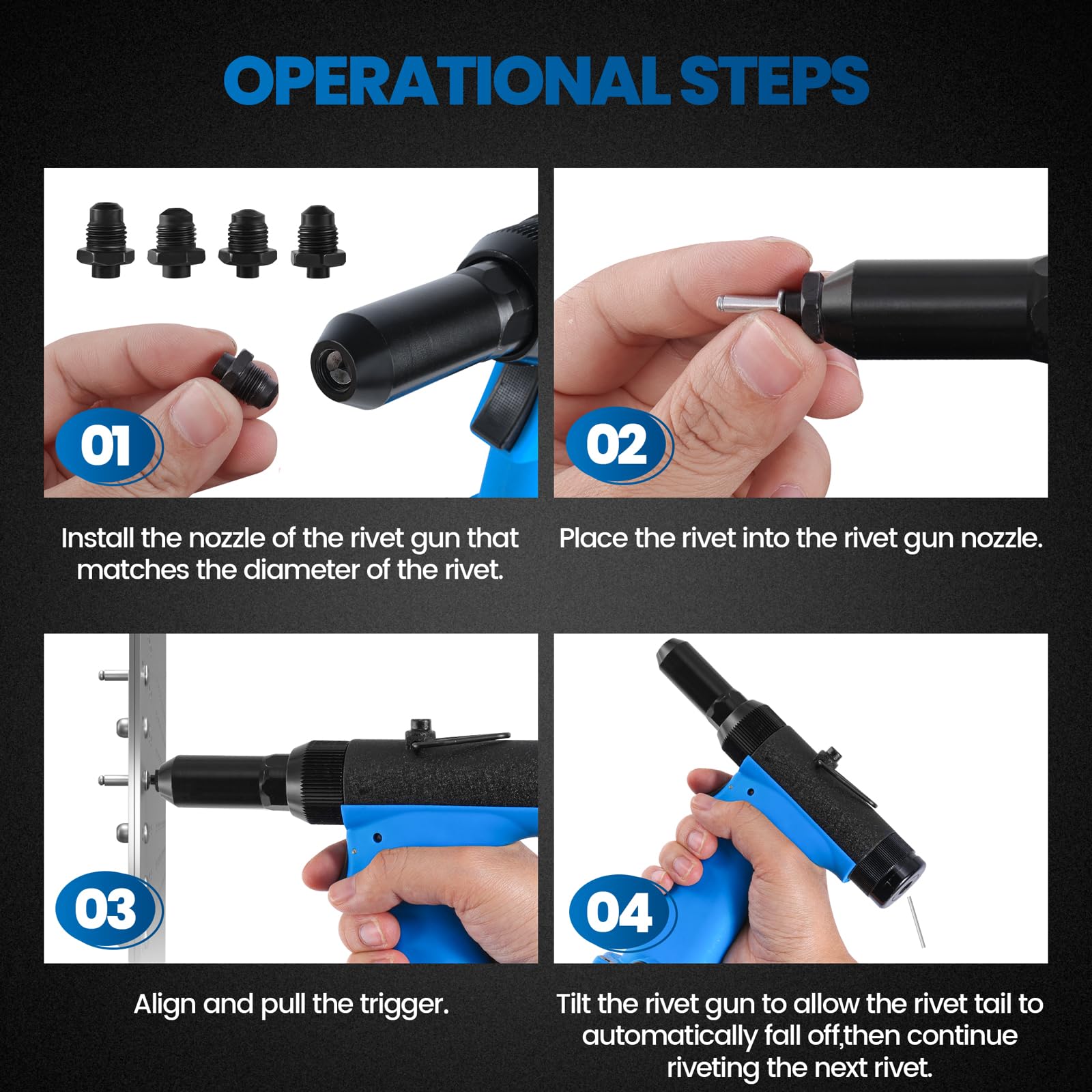 OPERATIONAL STEPS

01

Install the nozzle of the rivet gun that matches the diameter of the rivet.

02

Place the rivet into the rivet gun nozzle.

03

Align and pull the trigger.

04

Tilt the rivet gun to allow the rivet tail to automatically fall off,then continue riveting the next rivet.