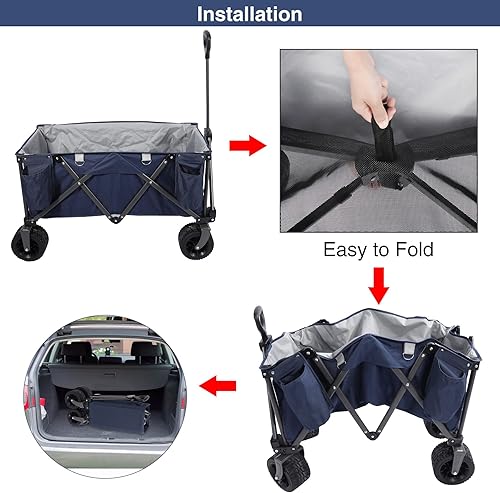 Installation

Easy to Fold