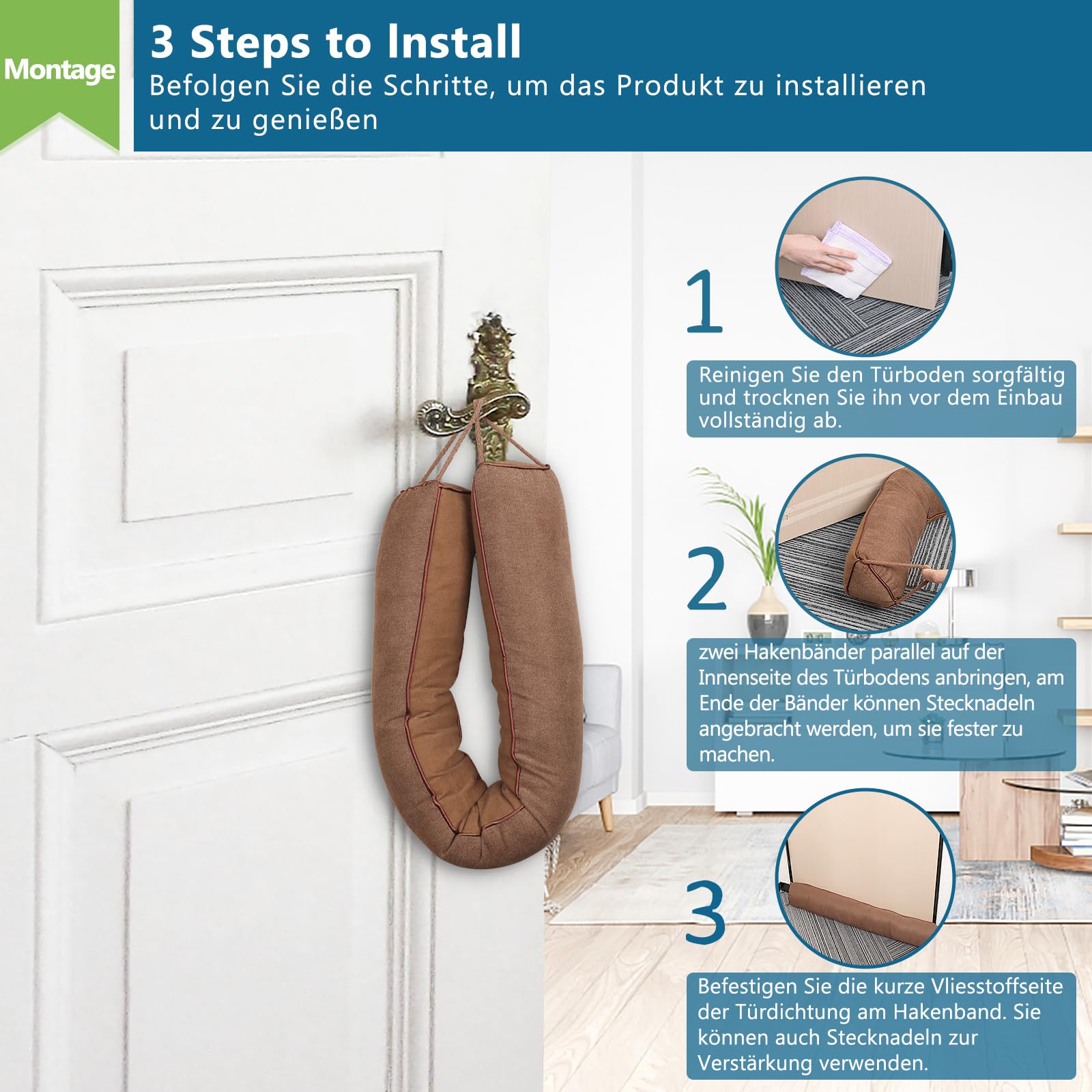 Montage

3 Steps to Install
Befolgen Sie die Schritte, um das Produkt zu installieren und zu genießen

1
Reinigen Sie den Türboden sorgfältig und trocknen Sie ihn vor dem Einbau vollständig ab.

2
zwei Hakenbänder parallel auf der Innenseite des Türbodens anbringen, am Ende der Bänder können Stecknadeln angebracht werden, um sie fester zu machen.

3
Befestigen Sie die kurze Vliesstoffseite der Türdichtung am Hakenband. Sie können auch Stecknadeln zur Verstärkung verwenden.