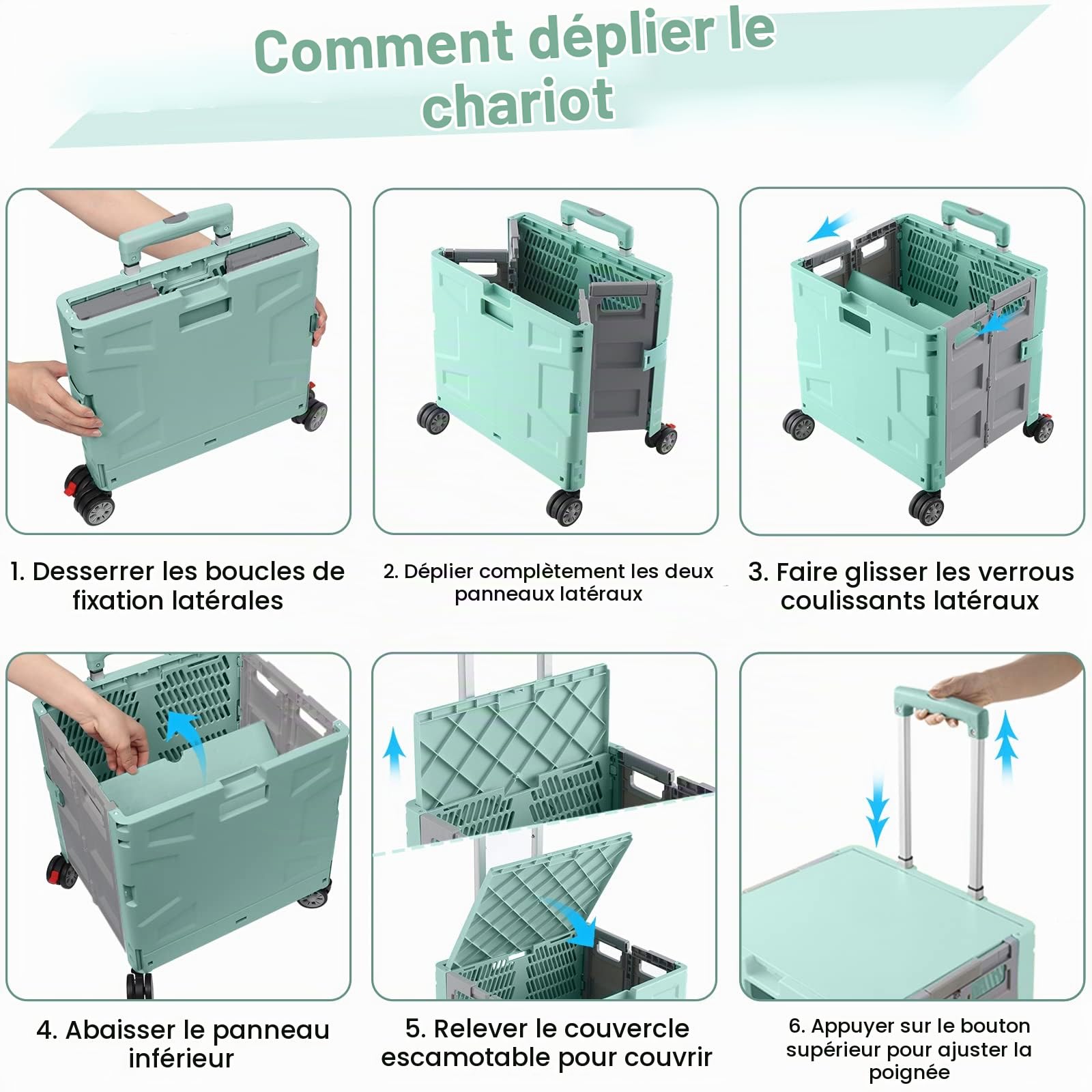 Comment déplier le chariot

1. Desserrer les boucles de fixation latérales

2. Déplier complètement les deux panneaux latéraux

3. Faire glisser les verrous coulissants latéraux

4. Abaisser le panneau inférieur

5. Relever le couvercle escamotable pour couvrir

6. Appuyer sur le bouton supérieur pour ajuster la poignée