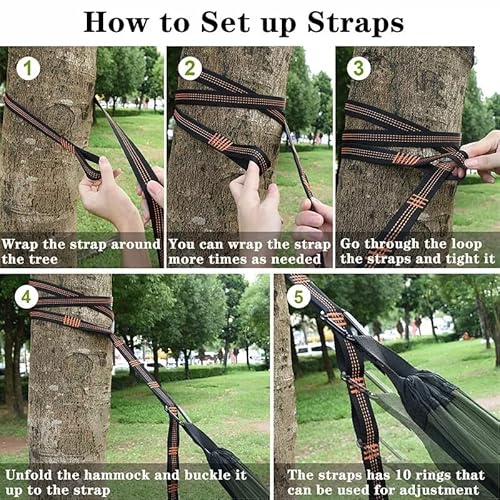 How to Set up Straps

1

Wrap the strap around the tree

2

You can wrap the strap more times as needed

3

Go through the loop the straps and tight it

4

Unfold the hammock and buckle it up to the strap

5

The straps has 10 rings that can be used for adjustment