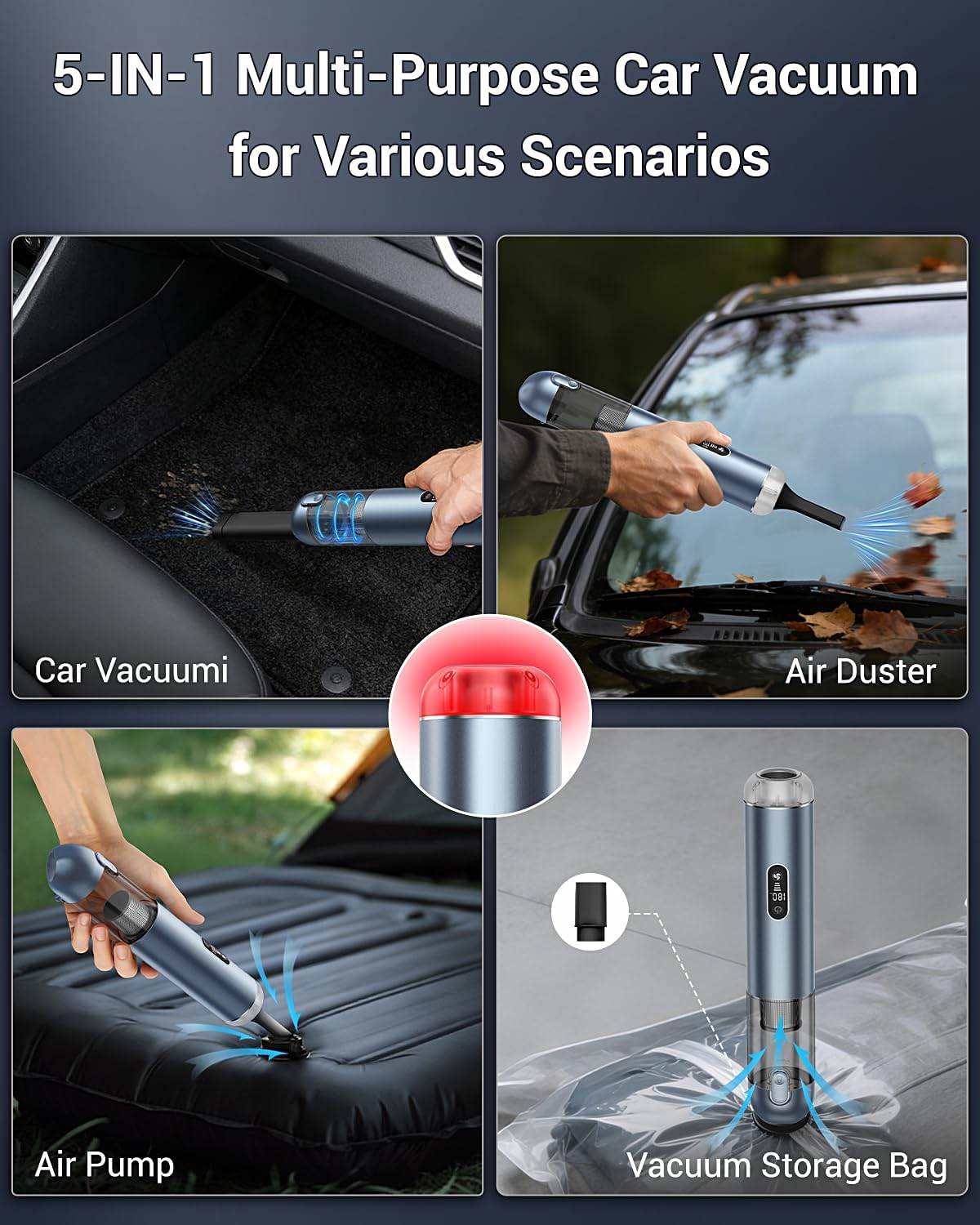 5-IN-1 Multi-Purpose Car Vacuum for Various Scenarios

Car Vacuumi

Air Duster

Air Pump

Vacuum Storage Bag