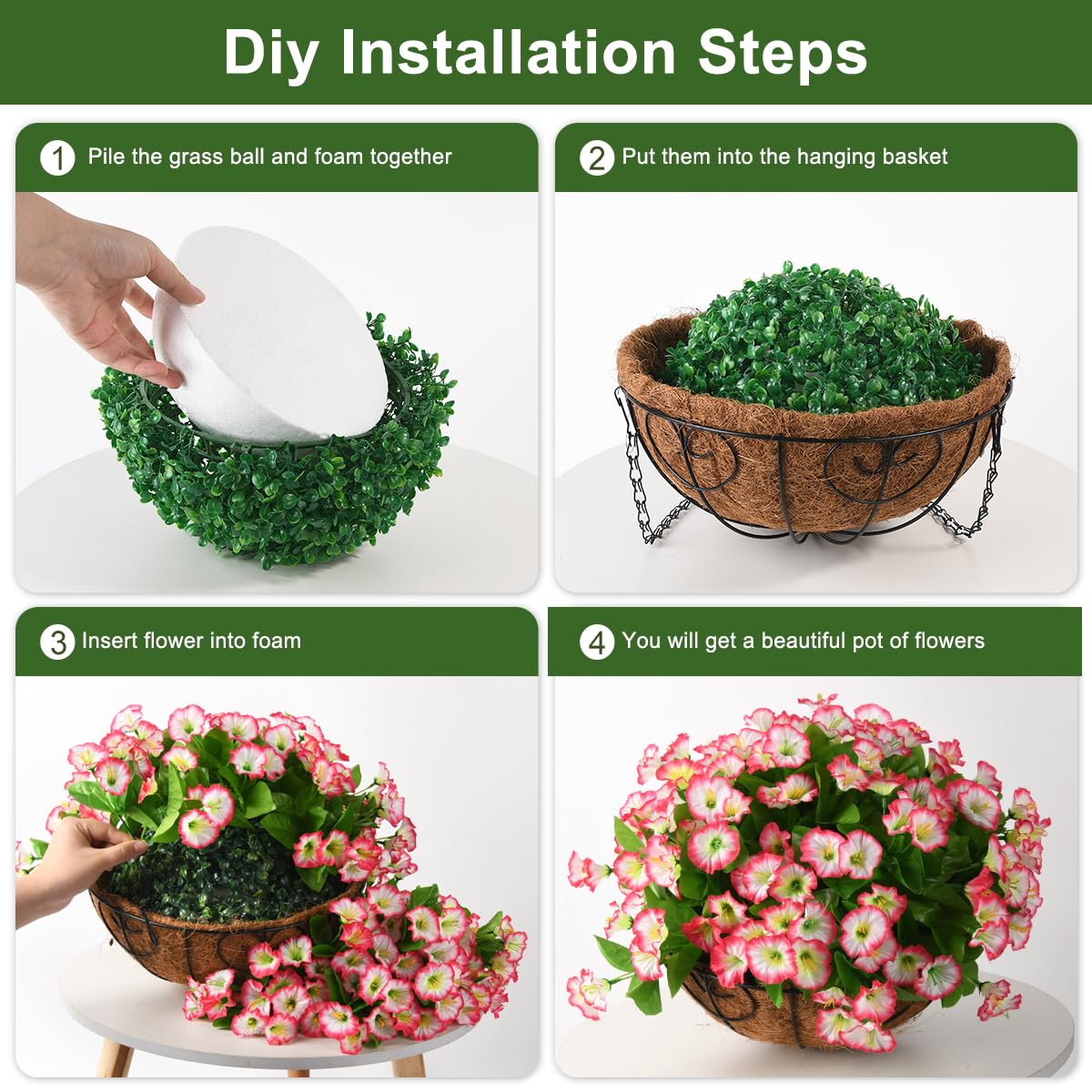 Diy Installation Steps

1 Pile the grass ball and foam together

2 Put them into the hanging basket

3 Insert flower into foam

4 You will get a beautiful pot of flowers