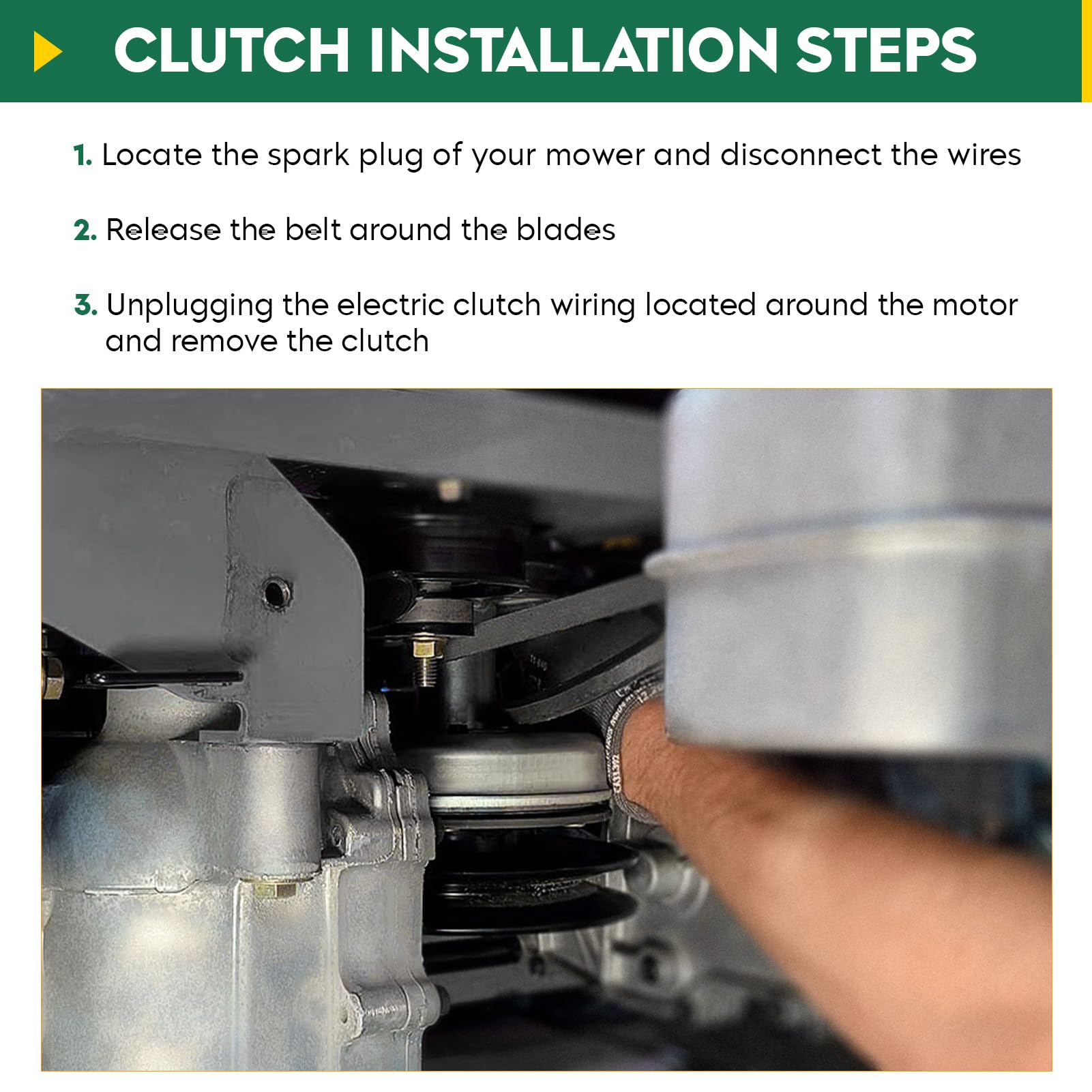 CLUTCH INSTALLATION STEPS

1. Locate the spark plug of your mower and disconnect the wires

2. Release the belt around the blades

3. Unplugging the electric clutch wiring located around the motor and remove the clutch