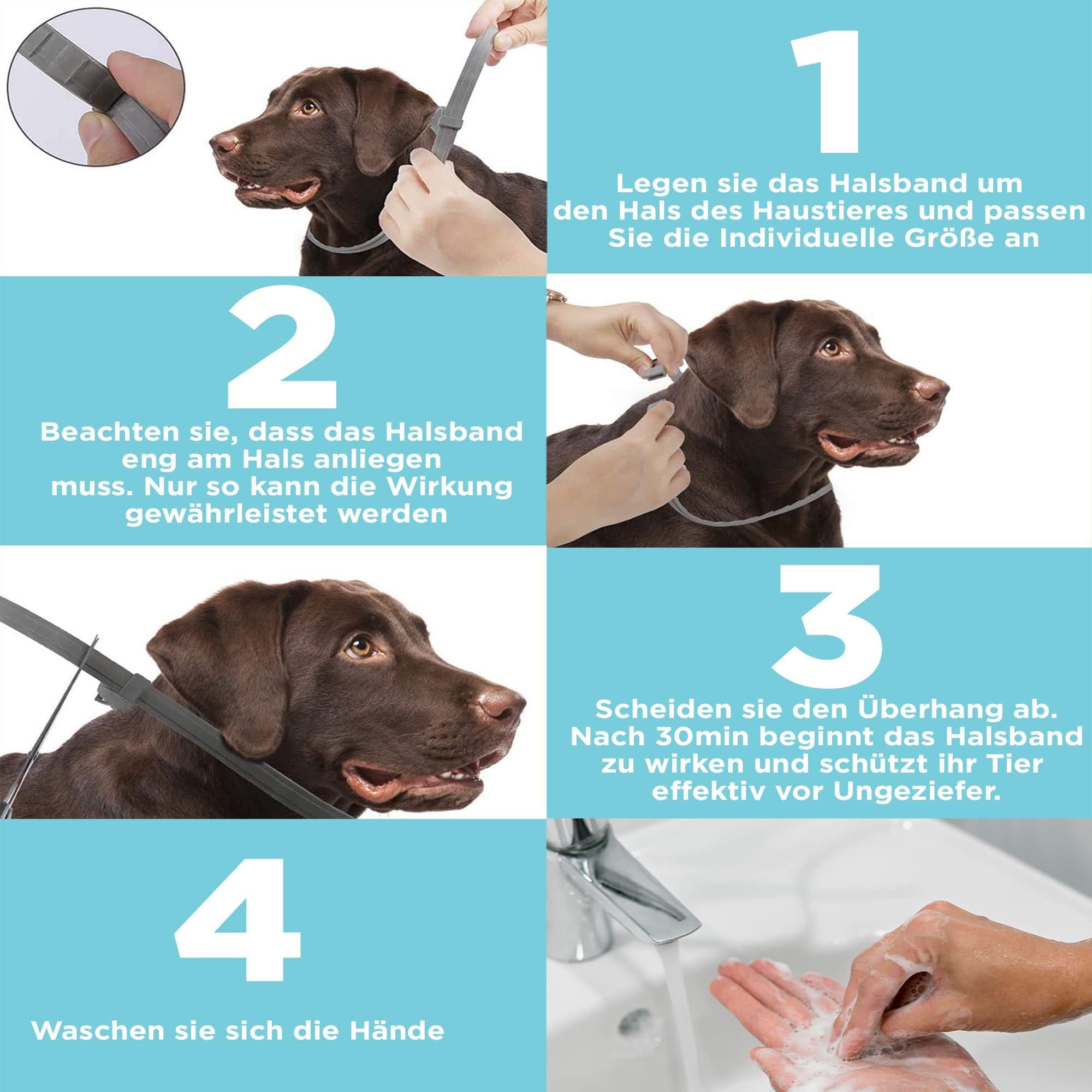 1

Legen sie das Halsband um den Hals des Haustieres und passen Sie die Individuelle Größe an

2

Beachten sie, dass das Halsband eng am Hals anliegen muss. Nur so kann die Wirkung gewährleistet werden

3

Scheiden sie den Überhang ab. Nach 30min beginnt das Halsband zu wirken und schützt ihr Tier effektiv vor Ungeziefer.

4

Waschen sie sich die Hände