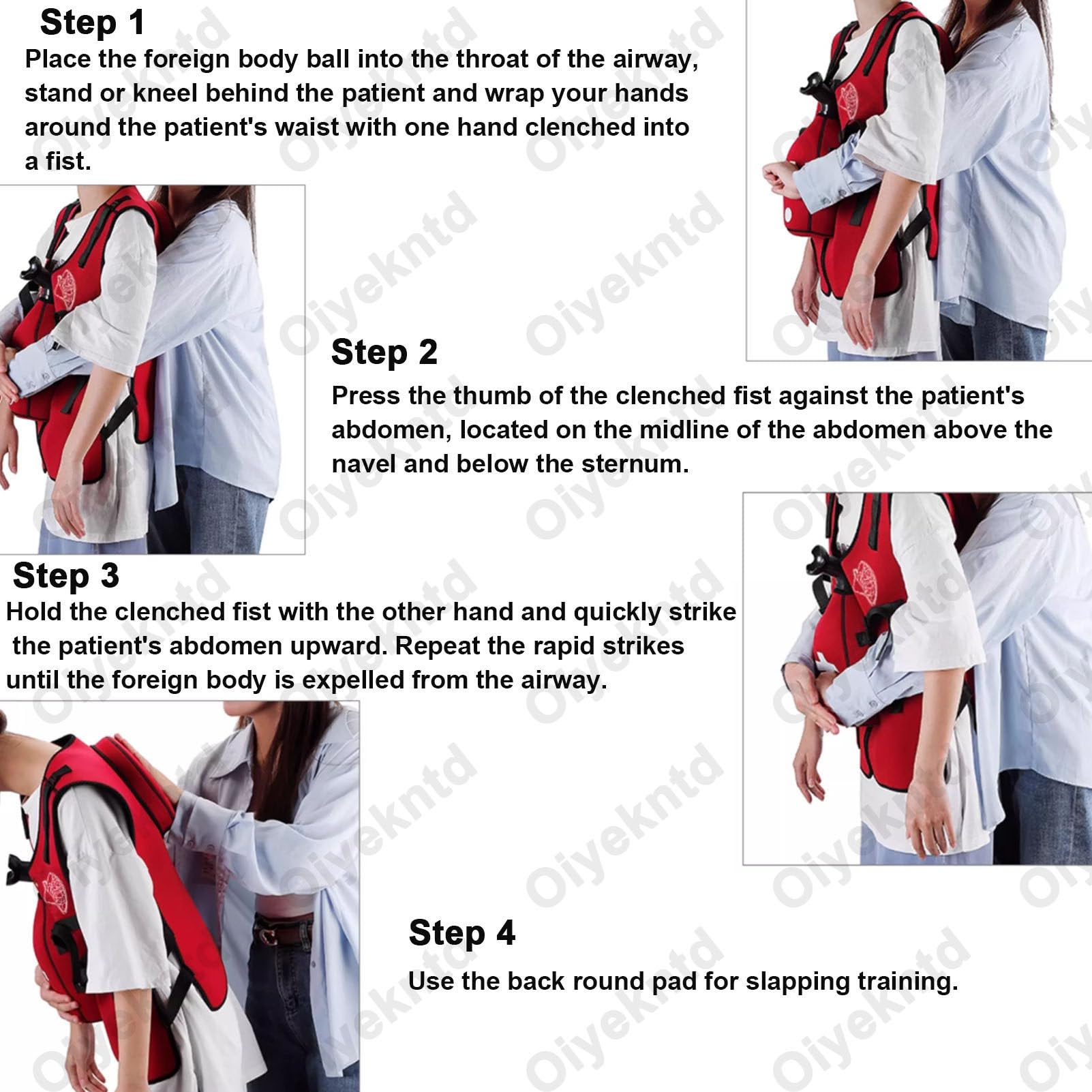 Step 1
Place the foreign body ball into the throat of the airway, stand or kneel behind the patient and wrap your hands around the patient's waist with one hand clenched into a fist.

Step 2
Press the thumb of the clenched fist against the patient's abdomen, located on the midline of the abdomen above the navel and below the sternum.

Step 3
Hold the clenched fist with the other hand and quickly strike the patient's abdomen upward. Repeat the rapid strikes until the foreign body is expelled from the airway.

Step 4
Use the back round pad for slapping training.

Oiyekntd