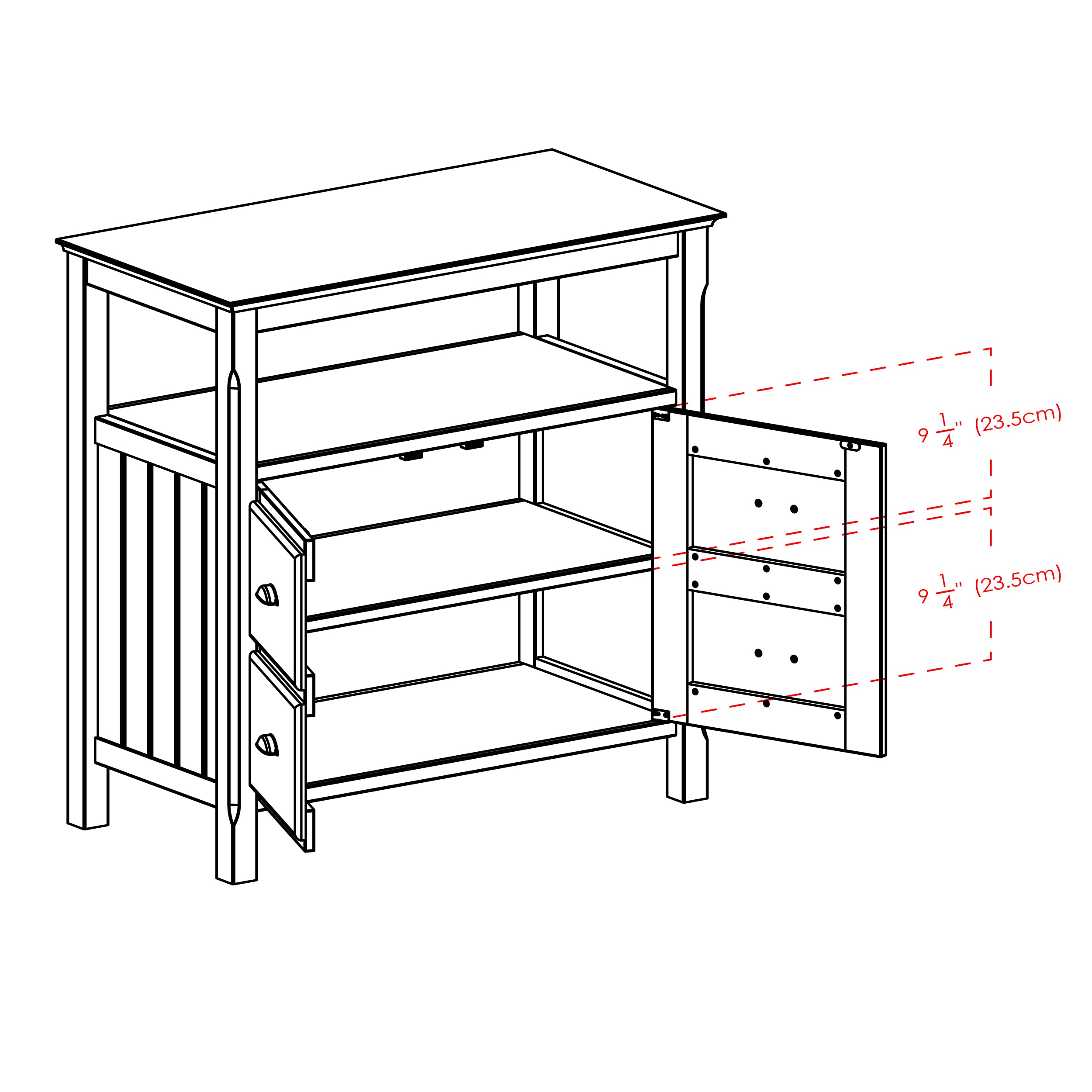 $9\frac{1}{4}$" (23.5cm)

$9\frac{1}{4}$" (23.5cm)