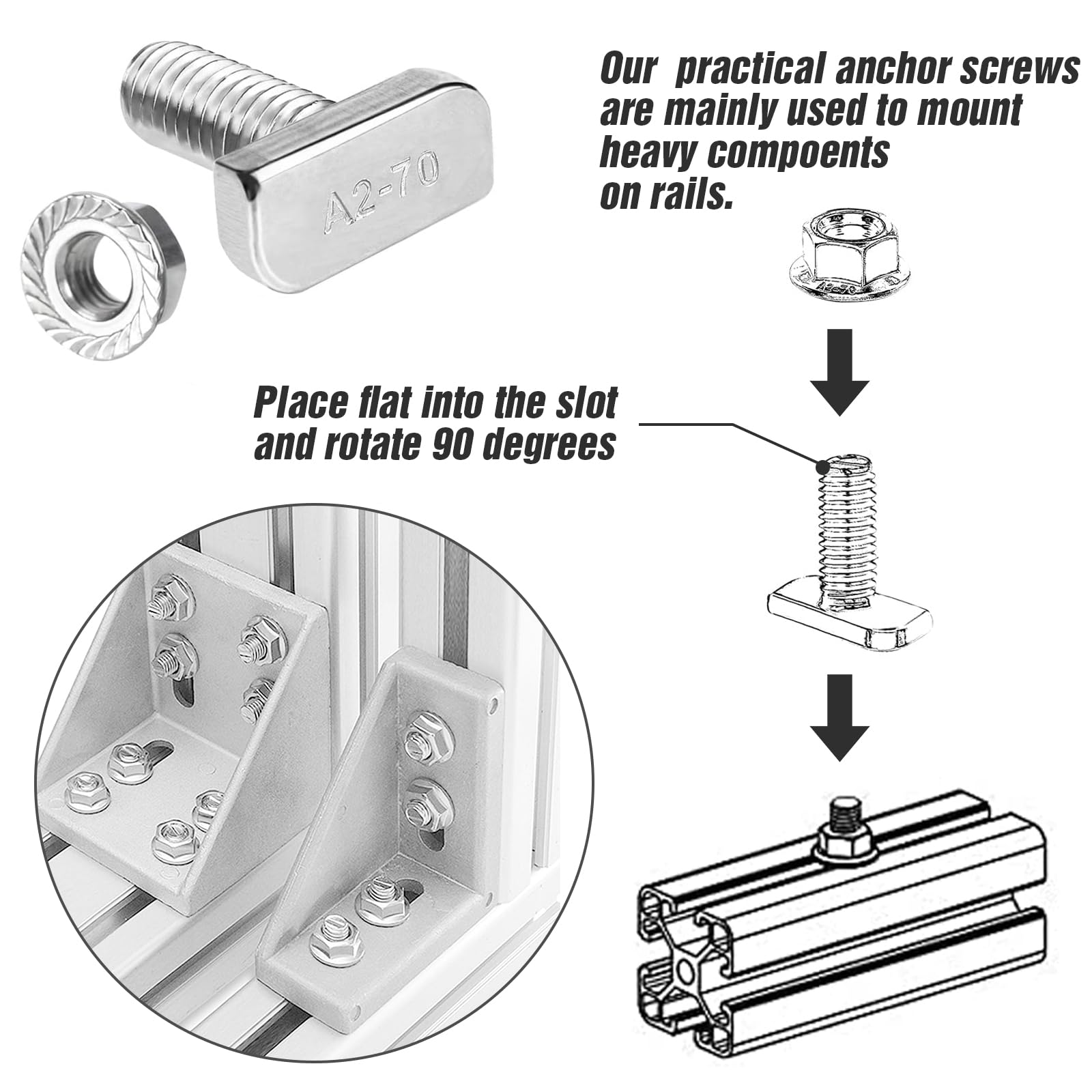 A2-70

Our practical anchor screws are mainly used to mount heavy compoents on rails.

A2-70

Place flat into the slot and rotate 90 degrees