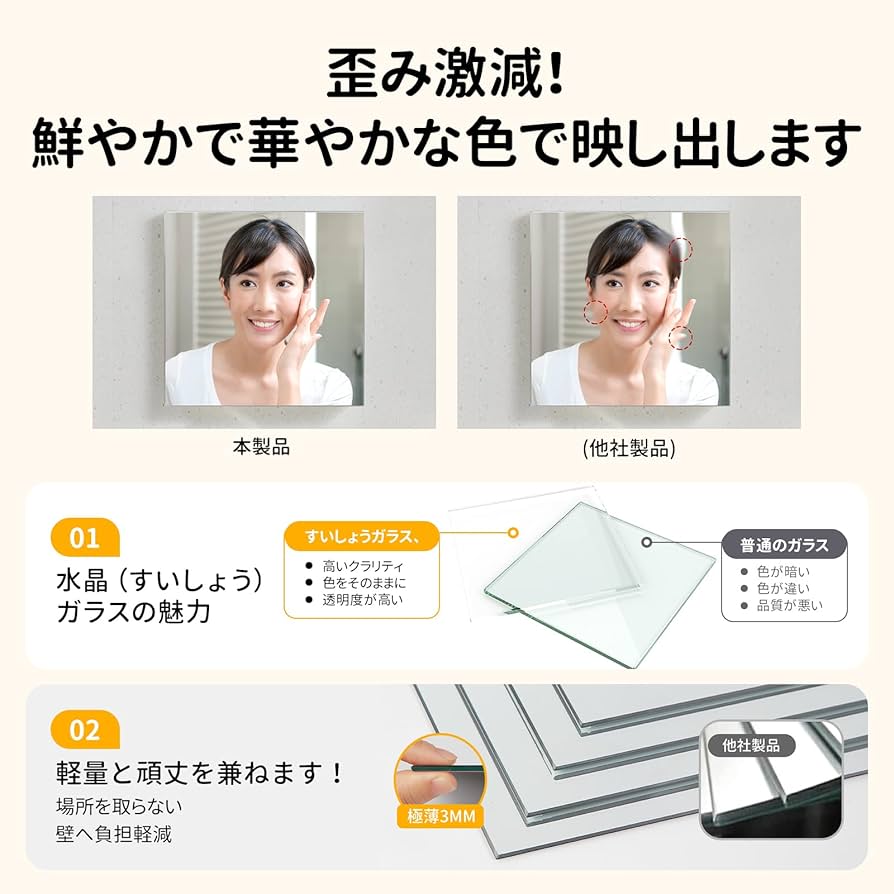 歪み激減!
鮮やかで華やかな色で映し出します

本製品

(他社製品)

01
水晶（すいしょう）ガラスの魅力

すいしょうガラス、
● 高いクラリティ
● 色をそのままに
● 透明度が高い

普通のガラス
● 色が暗い
● 色が違い
● 品質が悪い

02
軽量と頑丈を兼ねます！
場所を取らない
壁へ負担軽減

極薄3MM

他社製品