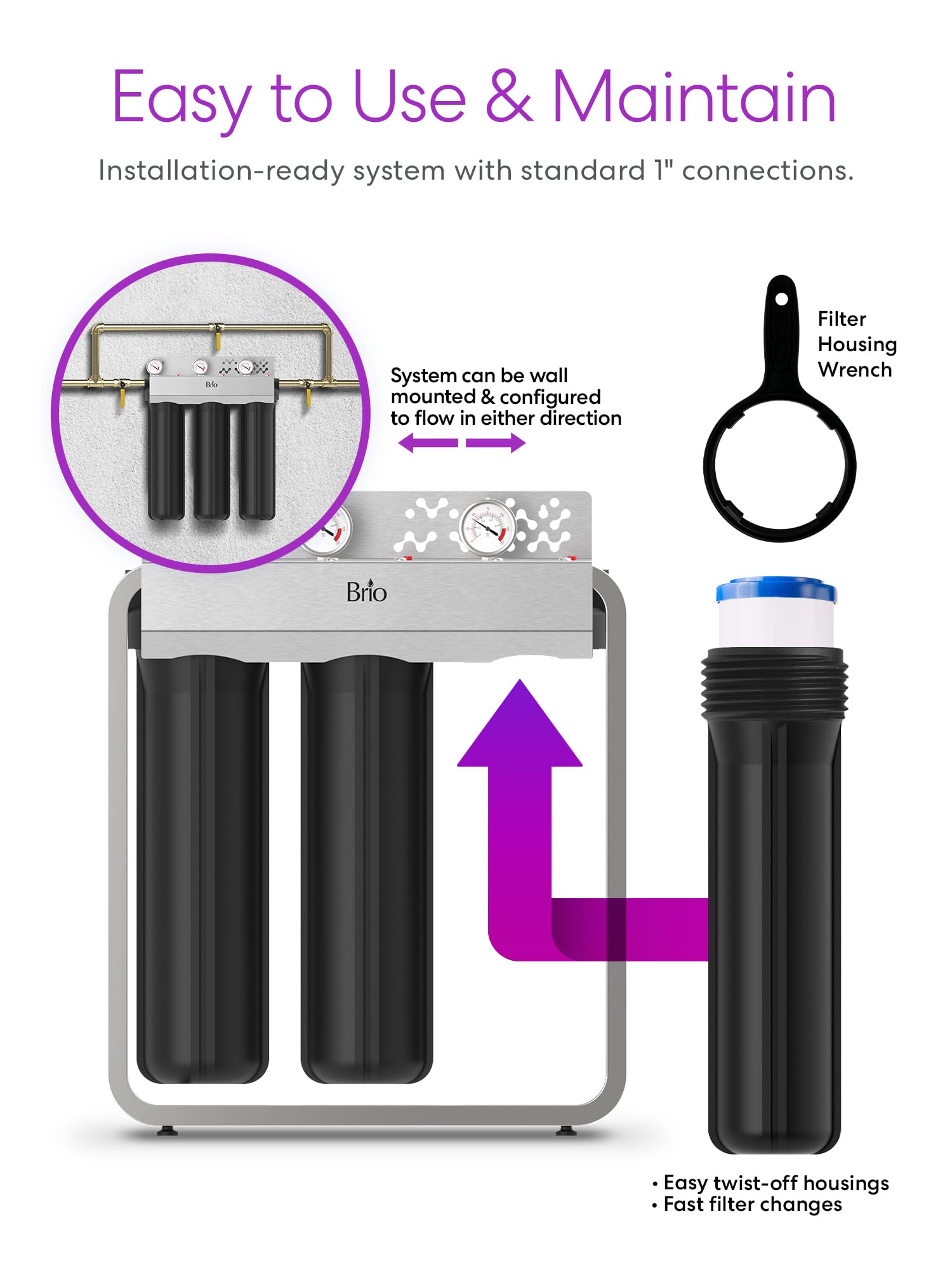 Easy to Use & Maintain

Installation-ready system with standard 1" connections.

Brio

System can be wall mounted & configured to flow in either direction

Filter Housing Wrench

Brio

• Easy twist-off housings
• Fast filter changes