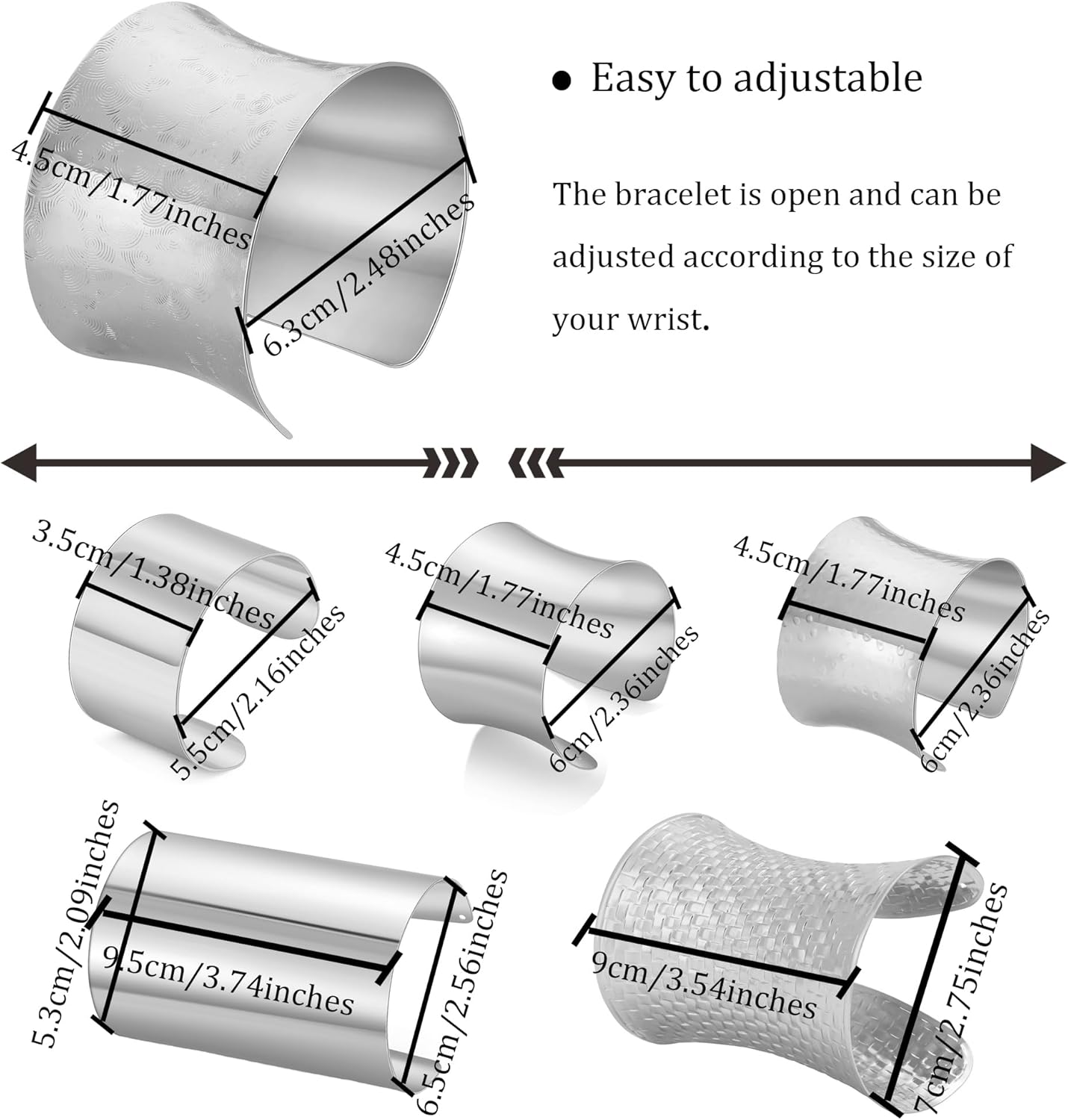 4.5cm/1.77inches

6.3cm/2.48inches

● Easy to adjustable

The bracelet is open and can be adjusted according to the size of your wrist.

3.5cm/1.38inches

5.5cm/2.16inches

4.5cm/1.77inches

6cm/2.36inches

4.5cm/1.77inches

6cm/2.36inches

5.3cm/2.09inches

9.5cm/3.74inches

6.5cm/2.56inches

9cm/3.54inches

7cm/2.75inches