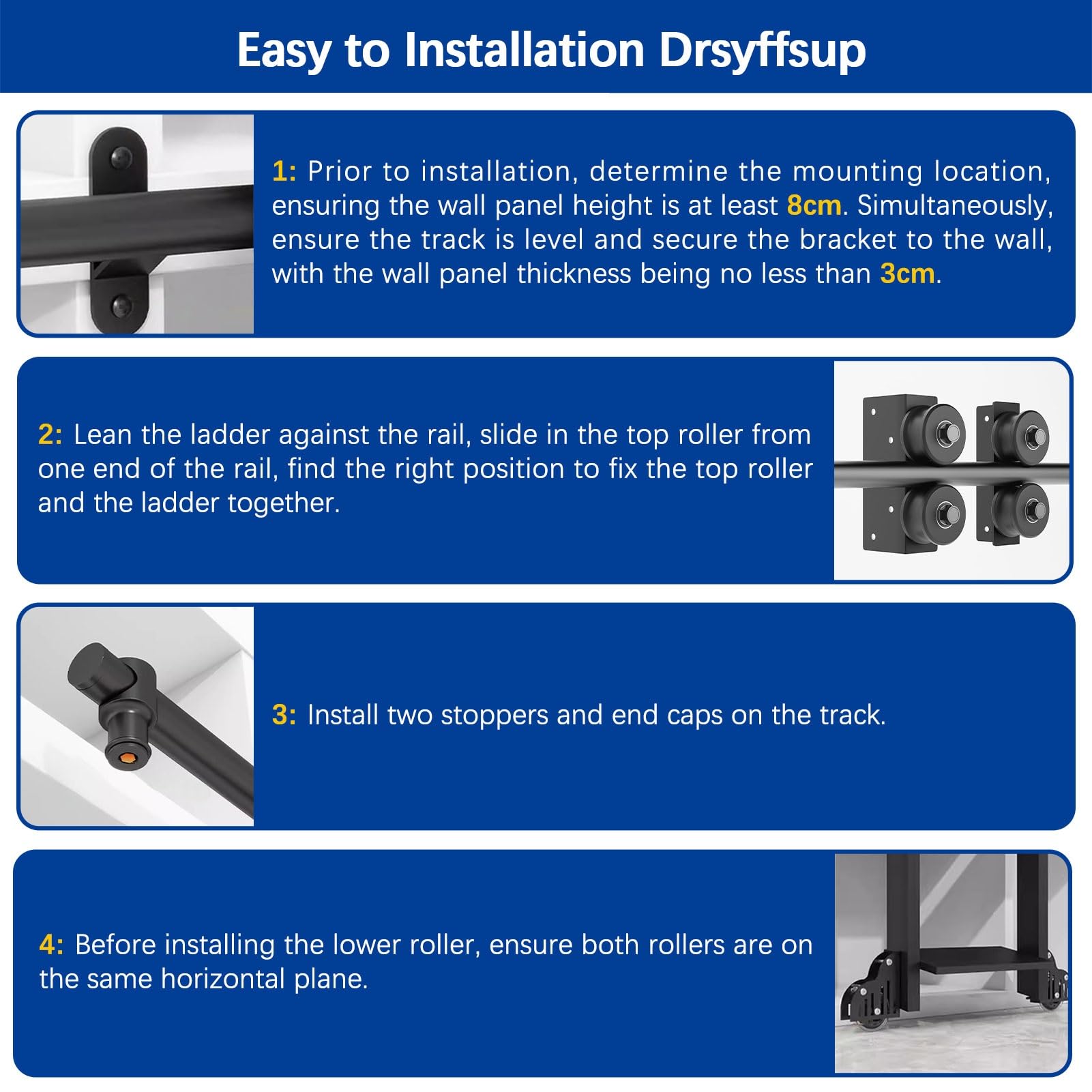 Easy to Installation Drsyffsup

1: Prior to installation, determine the mounting location, ensuring the wall panel height is at least 8cm. Simultaneously, ensure the track is level and secure the bracket to the wall, with the wall panel thickness being no less than 3cm.

2: Lean the ladder against the rail, slide in the top roller from one end of the rail, find the right position to fix the top roller and the ladder together.

3: Install two stoppers and end caps on the track.

4: Before installing the lower roller, ensure both rollers are on the same horizontal plane.