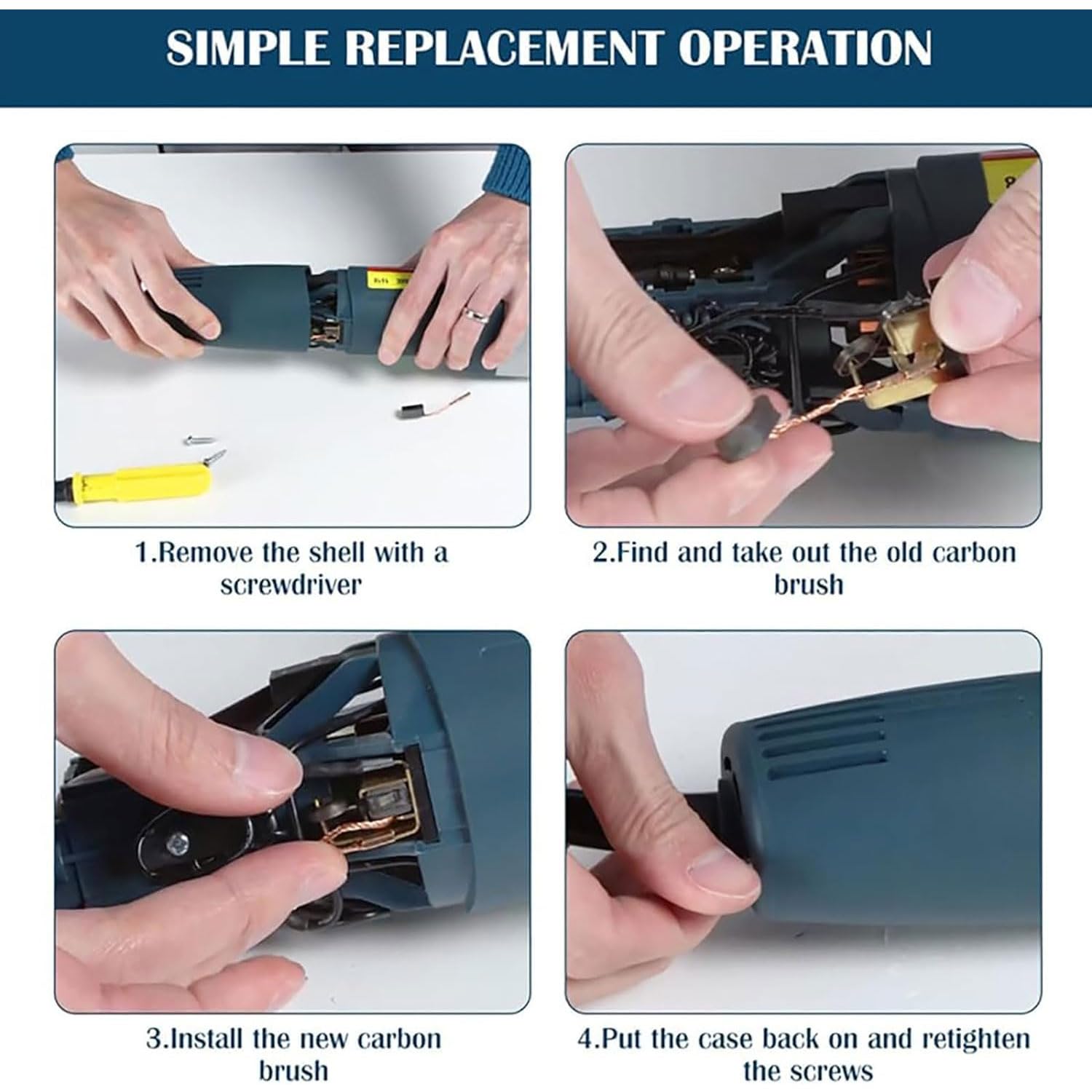 SIMPLE REPLACEMENT OPERATION

1.Remove the shell with a screwdriver

2.Find and take out the old carbon brush

3.Install the new carbon brush

4.Put the case back on and retighten the screws