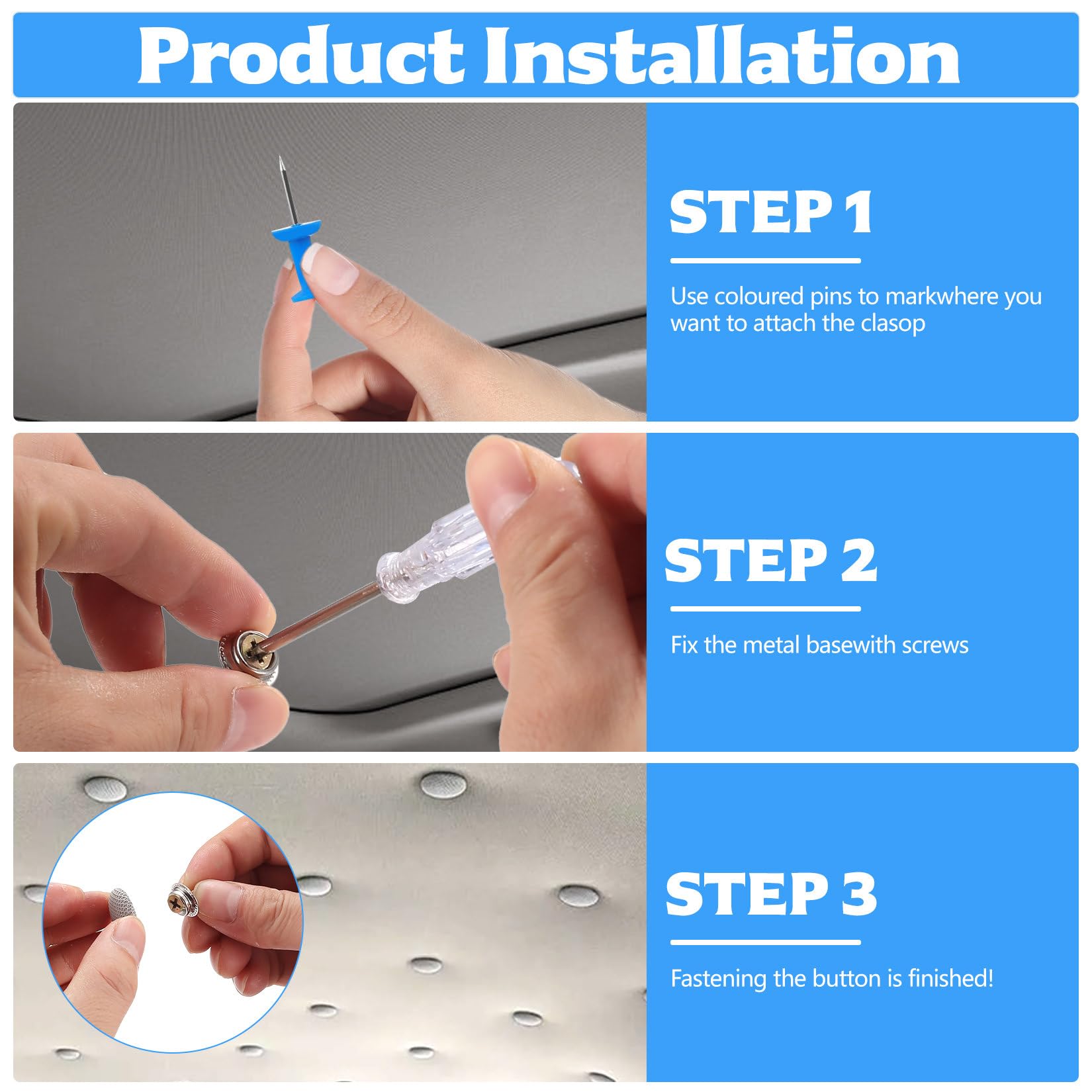 Product Installation

STEP 1

Use coloured pins to markwhere you want to attach the clasop

STEP 2

Fix the metal basewith screws

STEP 3

Fastening the button is finished!