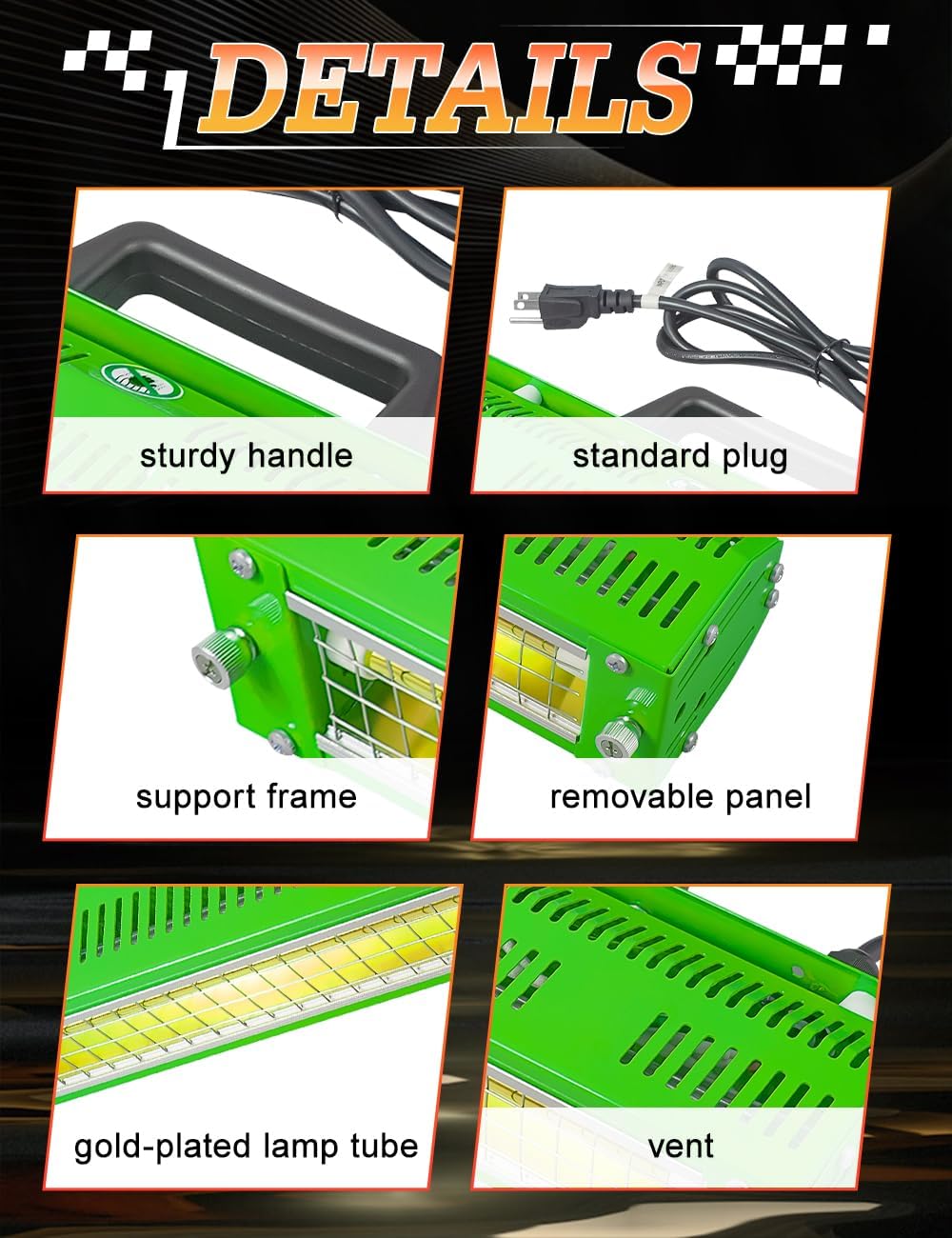 DETAILS

sturdy handle

standard plug

support frame

removable panel

gold-plated lamp tube

vent