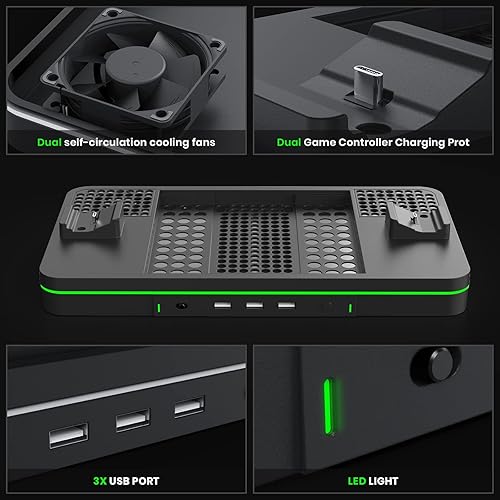 Dual self-circulation cooling fans

Dual Game Controller Charging Prot

3X USB PORT

LED LIGHT