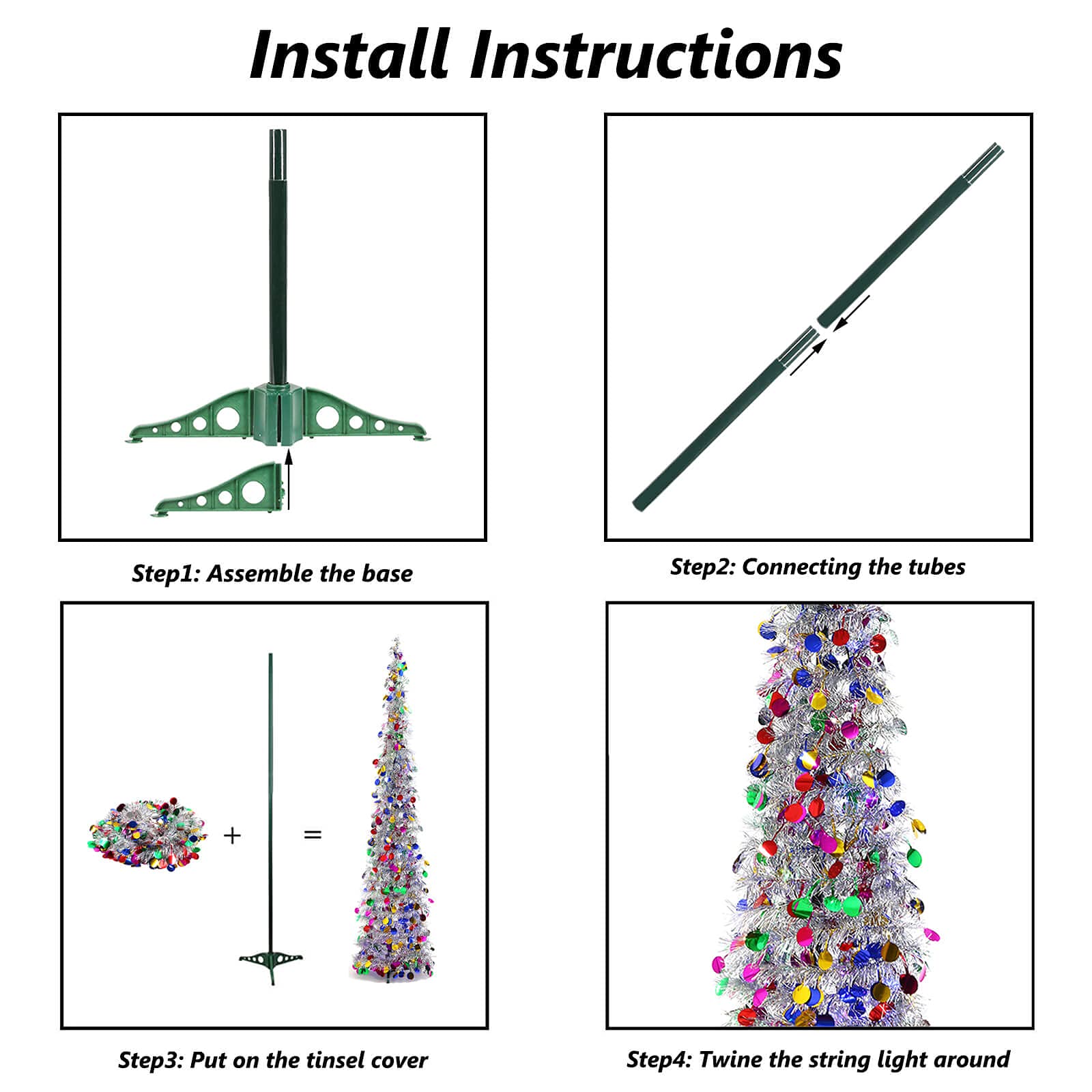 Install Instructions

Step1: Assemble the base

Step2: Connecting the tubes

+ =

Step3: Put on the tinsel cover

Step4: Twine the string light around