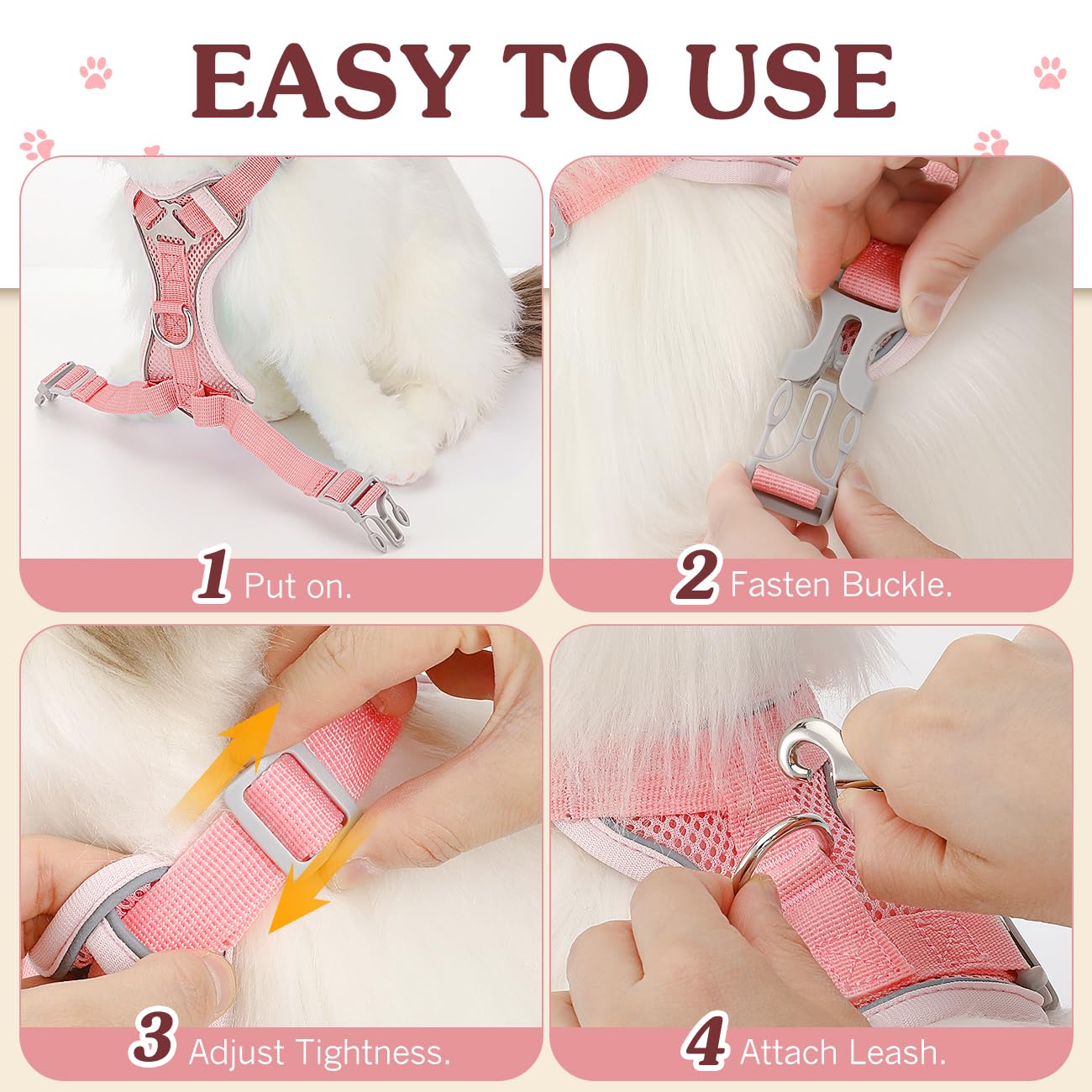 EASY TO USE

1 Put on.

2 Fasten Buckle.

3 Adjust Tightness.

4 Attach Leash.