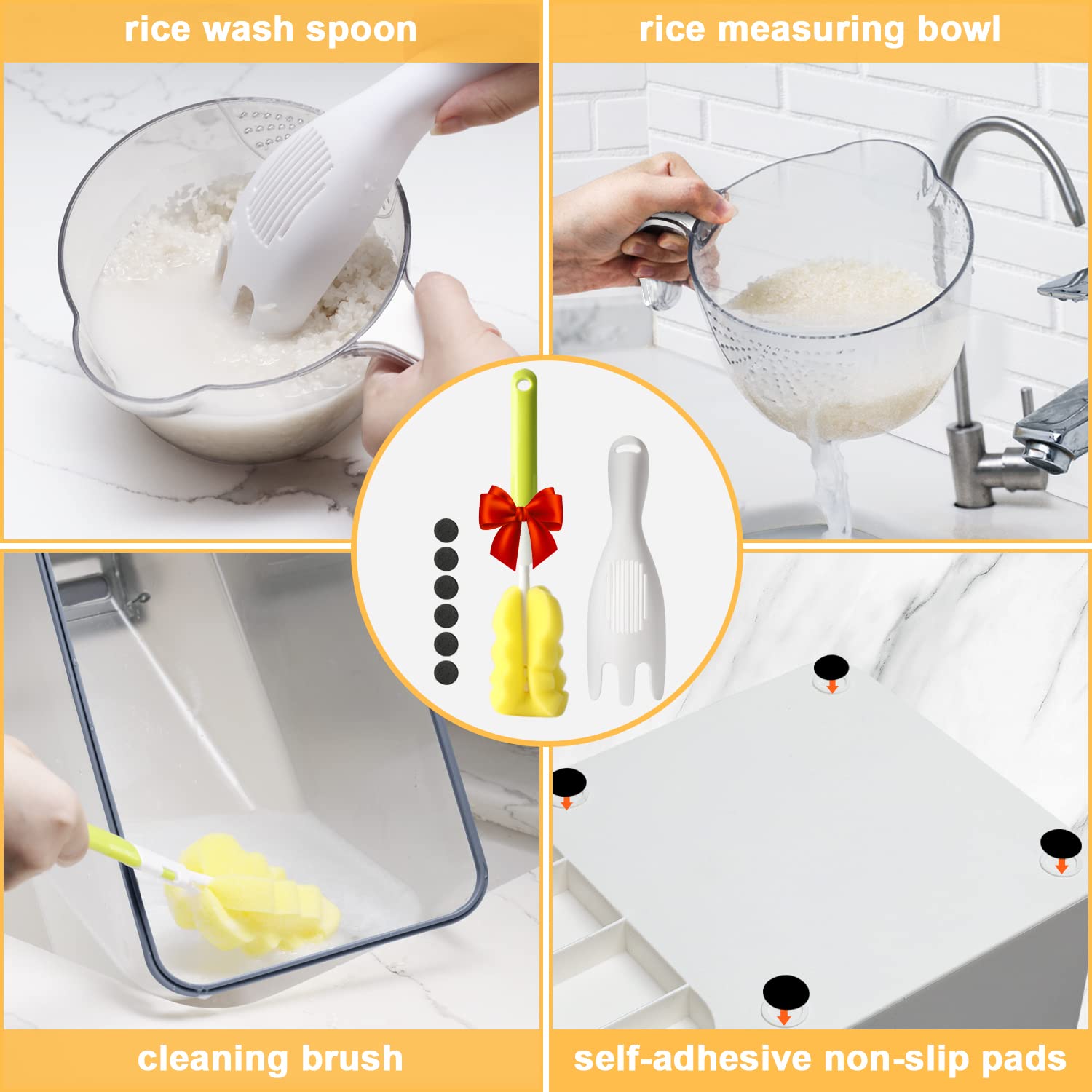 rice wash spoon

rice measuring bowl

cleaning brush

self-adhesive non-slip pads