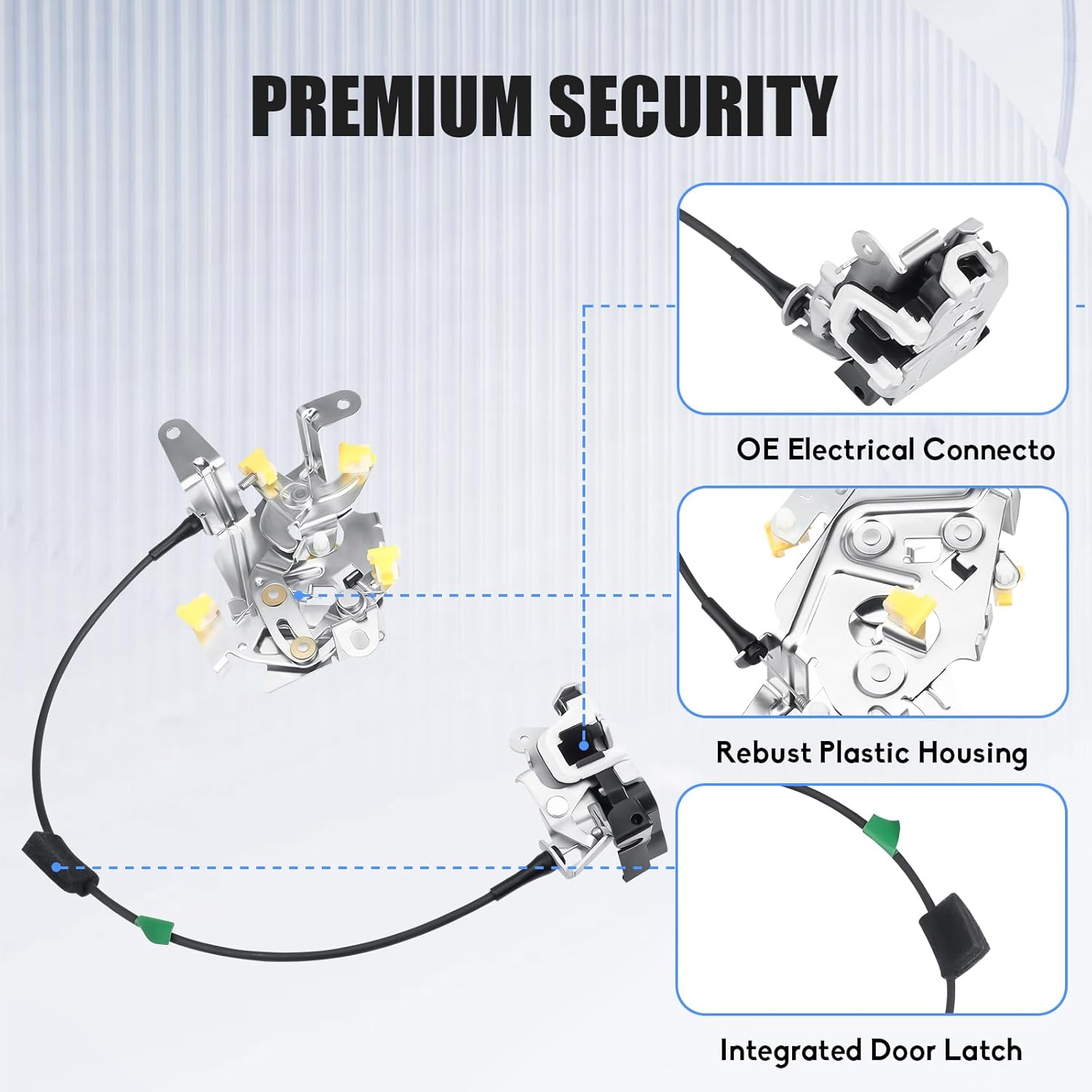 PREMIUM SECURITY

OE Electrical Connecto

Rebust Plastic Housing

Integrated Door Latch