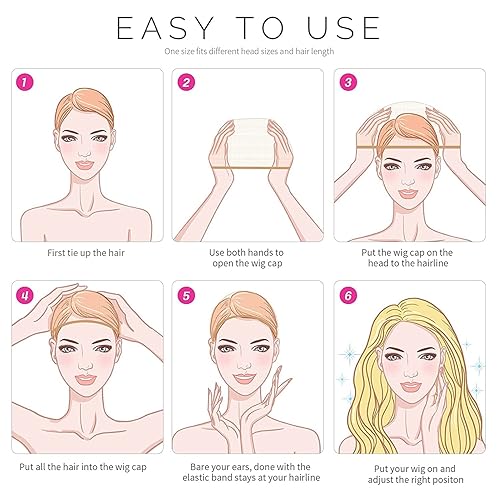 EASY TO USE

One size fits different head sizes and hair length

1

First tie up the hair

2

Use both hands to open the wig cap

3

Put the wig cap on the head to the hairline

4

Put all the hair into the wig cap

5

Bare your ears, done with the elastic band stays at your hairline

6

Put your wig on and adjust the right positon