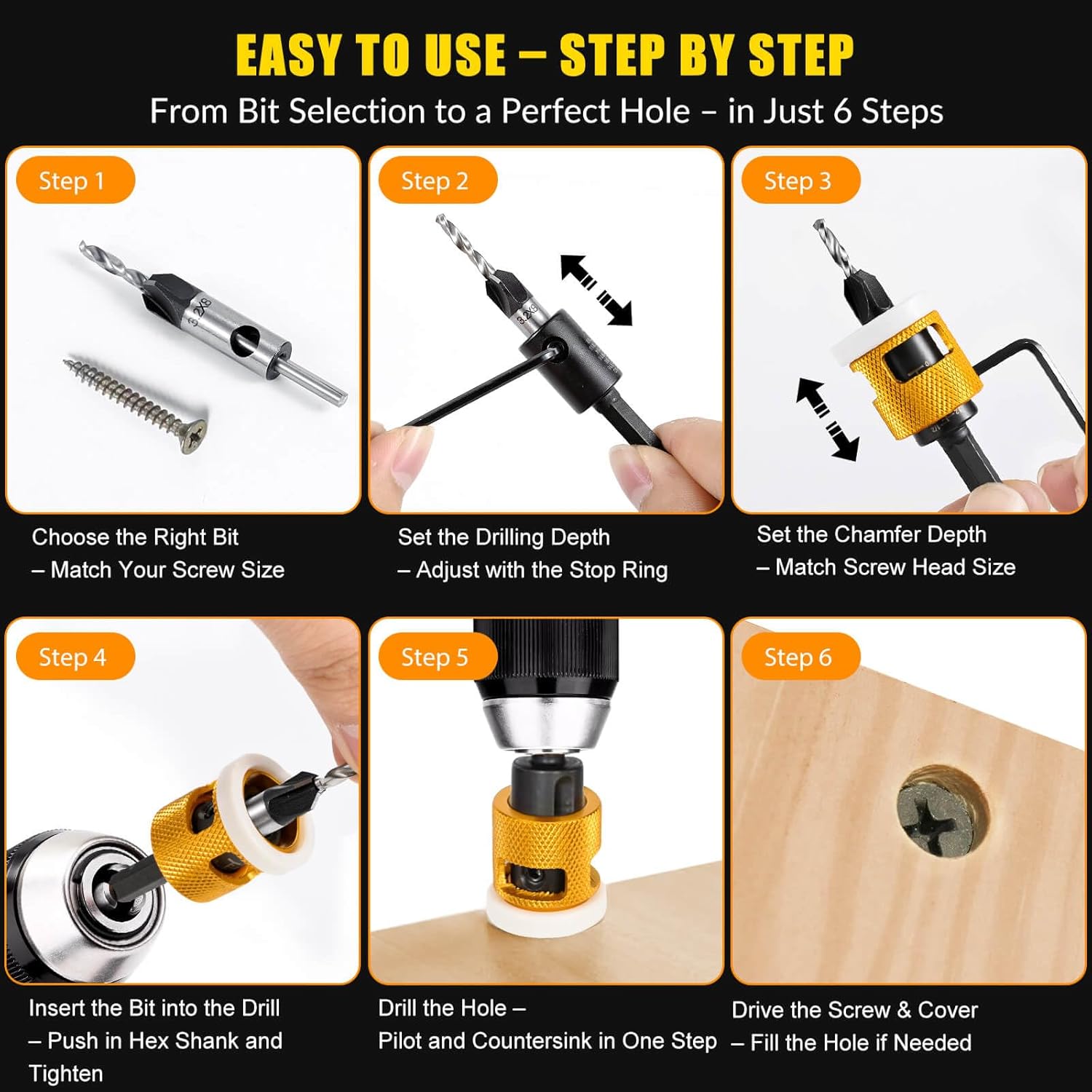 EASY TO USE – STEP BY STEP

From Bit Selection to a Perfect Hole – in Just 6 Steps

Step 1

3.2X8

Choose the Right Bit
– Match Your Screw Size

Step 2

3.2X8

Set the Drilling Depth
– Adjust with the Stop Ring

Step 3

Set the Chamfer Depth
– Match Screw Head Size

Step 4

Insert the Bit into the Drill
– Push in Hex Shank and Tighten

Step 5

Drill the Hole –
Pilot and Countersink in One Step

Step 6

Drive the Screw & Cover
– Fill the Hole if Needed