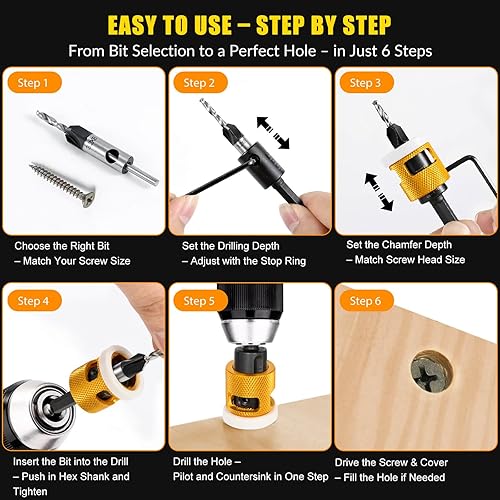 EASY TO USE – STEP BY STEP

From Bit Selection to a Perfect Hole – in Just 6 Steps

Step 1

Choose the Right Bit
– Match Your Screw Size

Step 2

Set the Drilling Depth
– Adjust with the Stop Ring

Step 3

Set the Chamfer Depth
– Match Screw Head Size

Step 4

Insert the Bit into the Drill
– Push in Hex Shank and Tighten

Step 5

Drill the Hole –
Pilot and Countersink in One Step

Step 6

Drive the Screw & Cover
– Fill the Hole if Needed