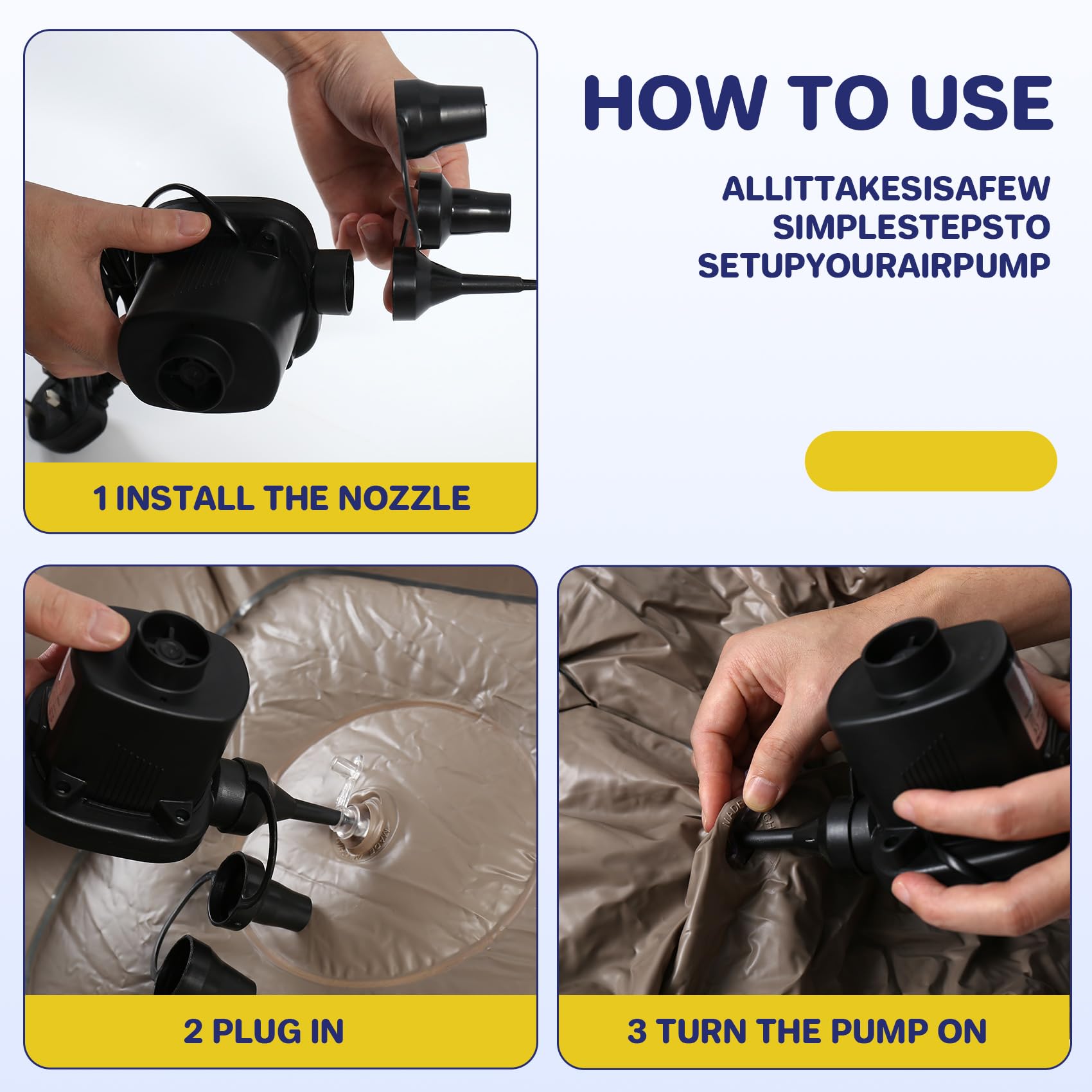 HOW TO USE

ALLITTAKESISAFEW SIMPLESTEPSTO SETUPYOURAIRPUMP

1 INSTALL THE NOZZLE

2 PLUG IN

3 TURN THE PUMP ON