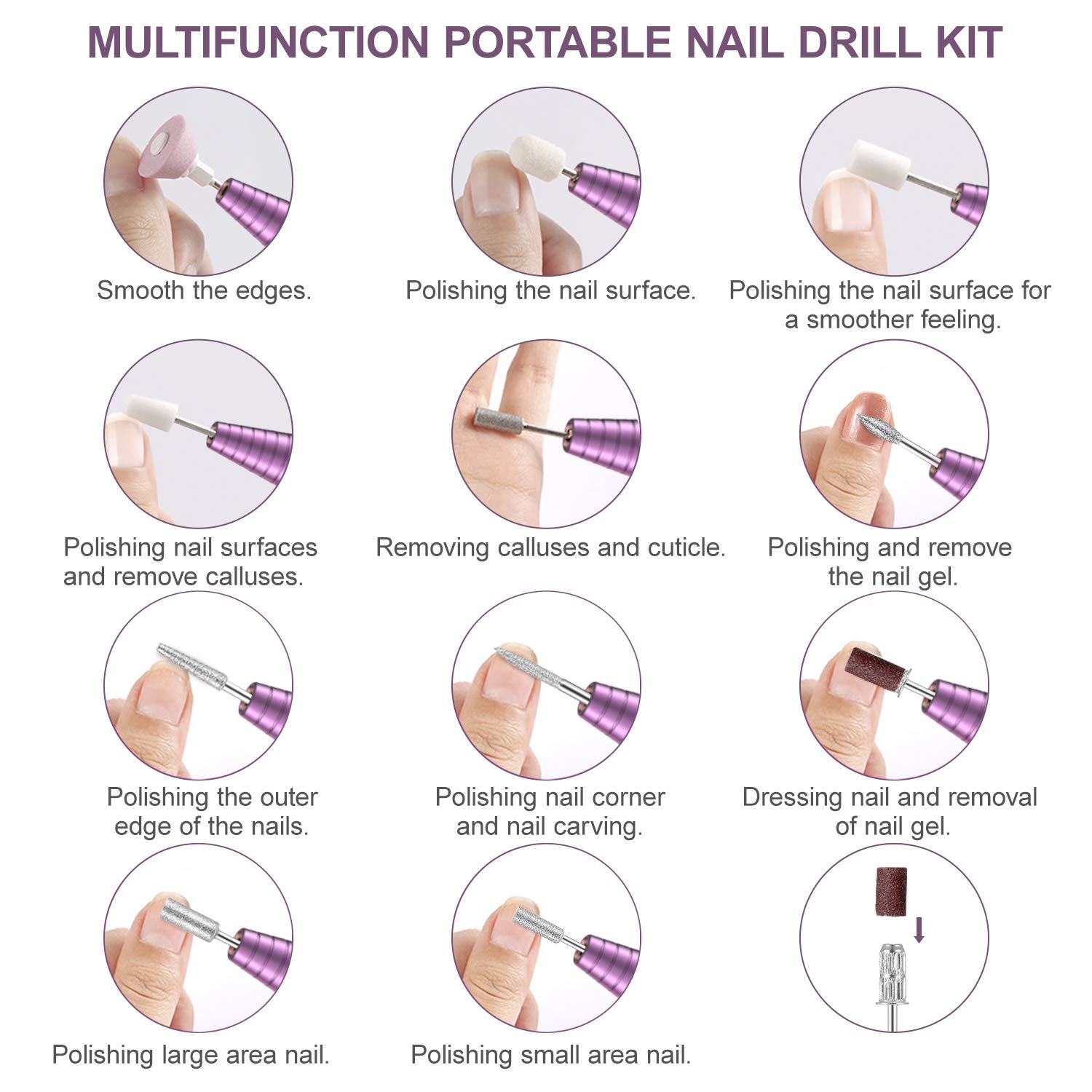 MULTIFUNCTION PORTABLE NAIL DRILL KIT

Smooth the edges.

Polishing the nail surface.

Polishing the nail surface for a smoother feeling.

Polishing nail surfaces and remove calluses.

Removing calluses and cuticle.

Polishing and remove the nail gel.

Polishing the outer edge of the nails.

Polishing nail corner and nail carving.

Dressing nail and removal of nail gel.

Polishing large area nail.

Polishing small area nail.