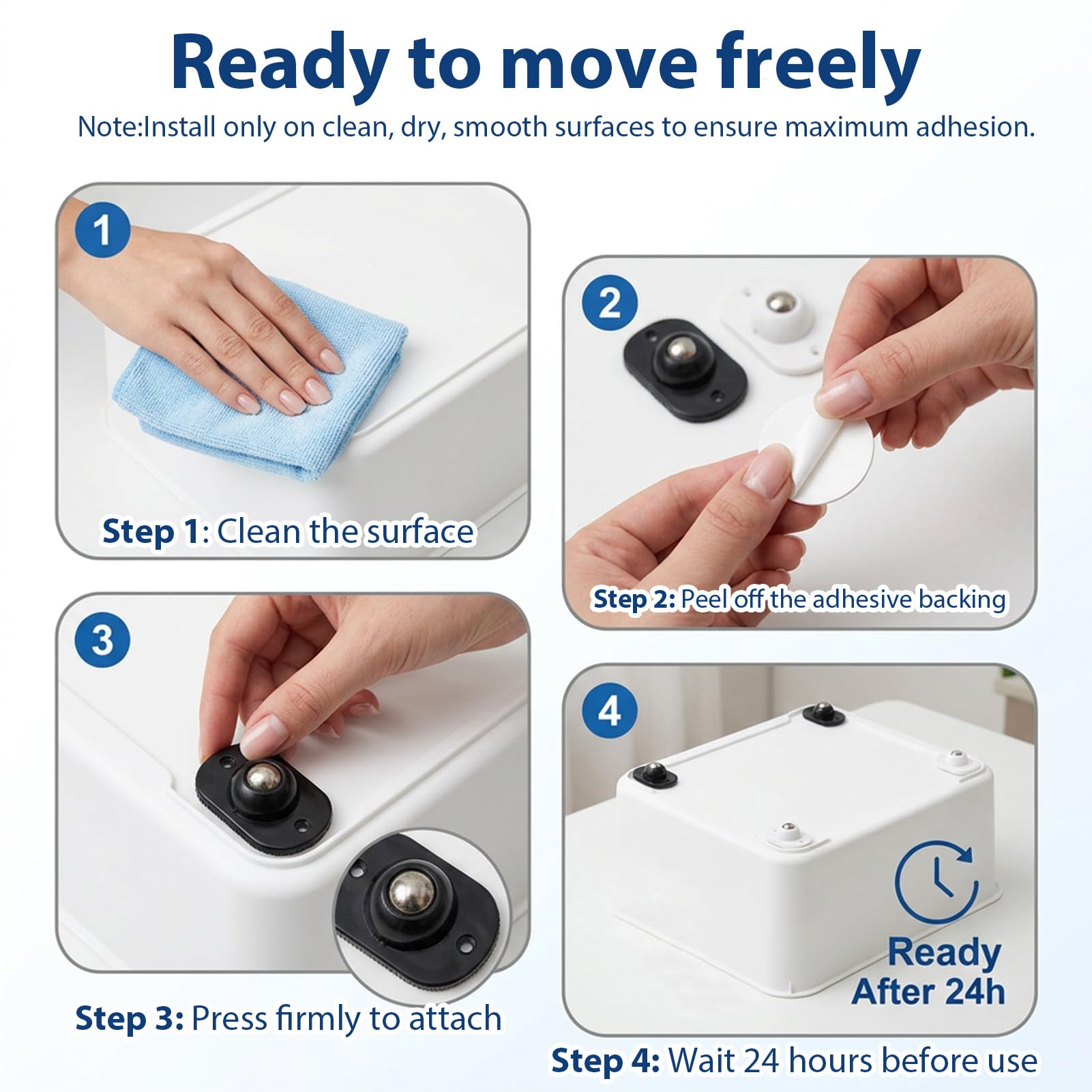 Ready to move freely

Note:Install only on clean, dry, smooth surfaces to ensure maximum adhesion.

1

Step 1: Clean the surface

2

Step 2: Peel off the adhesive backing

3

Step 3: Press firmly to attach

4

Ready After 24h

Step 4: Wait 24 hours before use