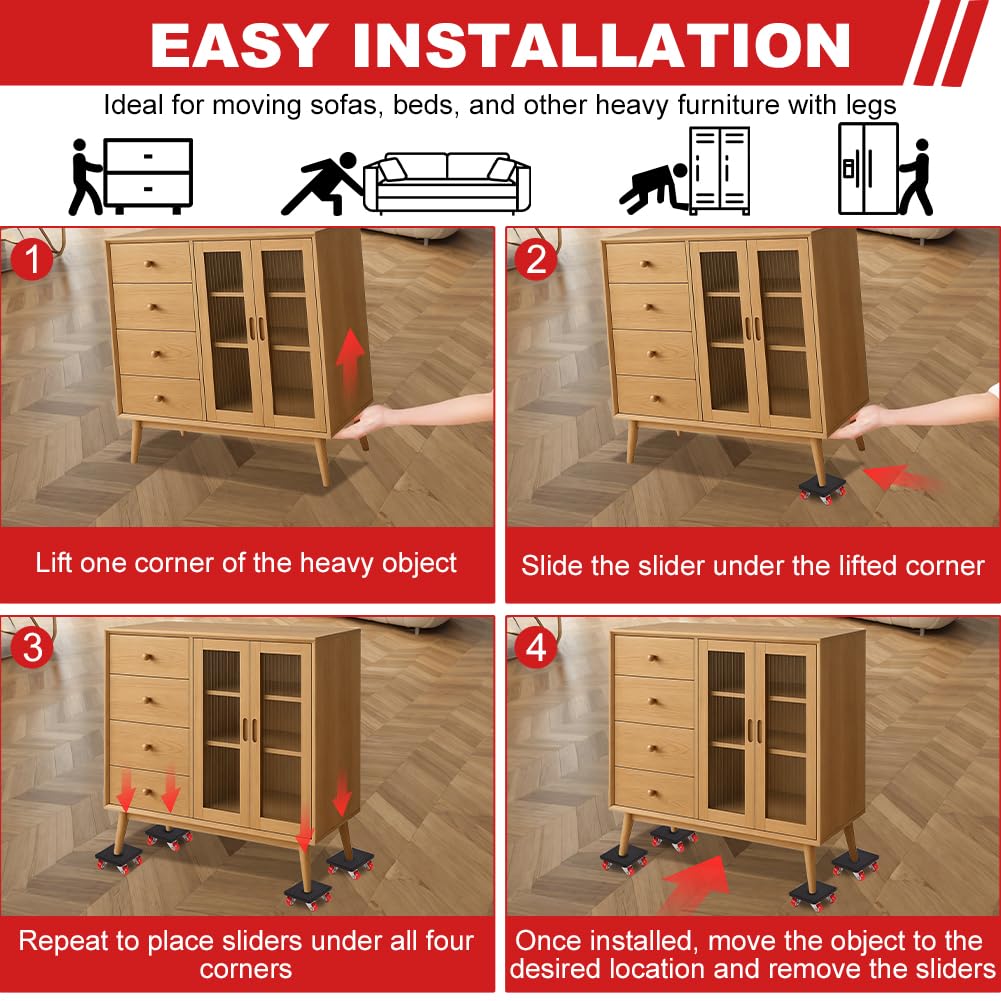 EASY INSTALLATION

Ideal for moving sofas, beds, and other heavy furniture with legs

1

Lift one corner of the heavy object

2

Slide the slider under the lifted corner

3

Repeat to place sliders under all four corners

4

Once installed, move the object to the desired location and remove the sliders