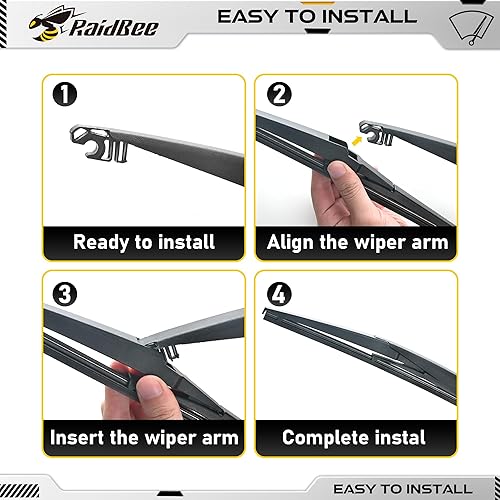 RaidBee

EASY TO INSTALL

1

Ready to install

2

Align the wiper arm

3

Insert the wiper arm

4

Complete instal

EASY TO INSTALL